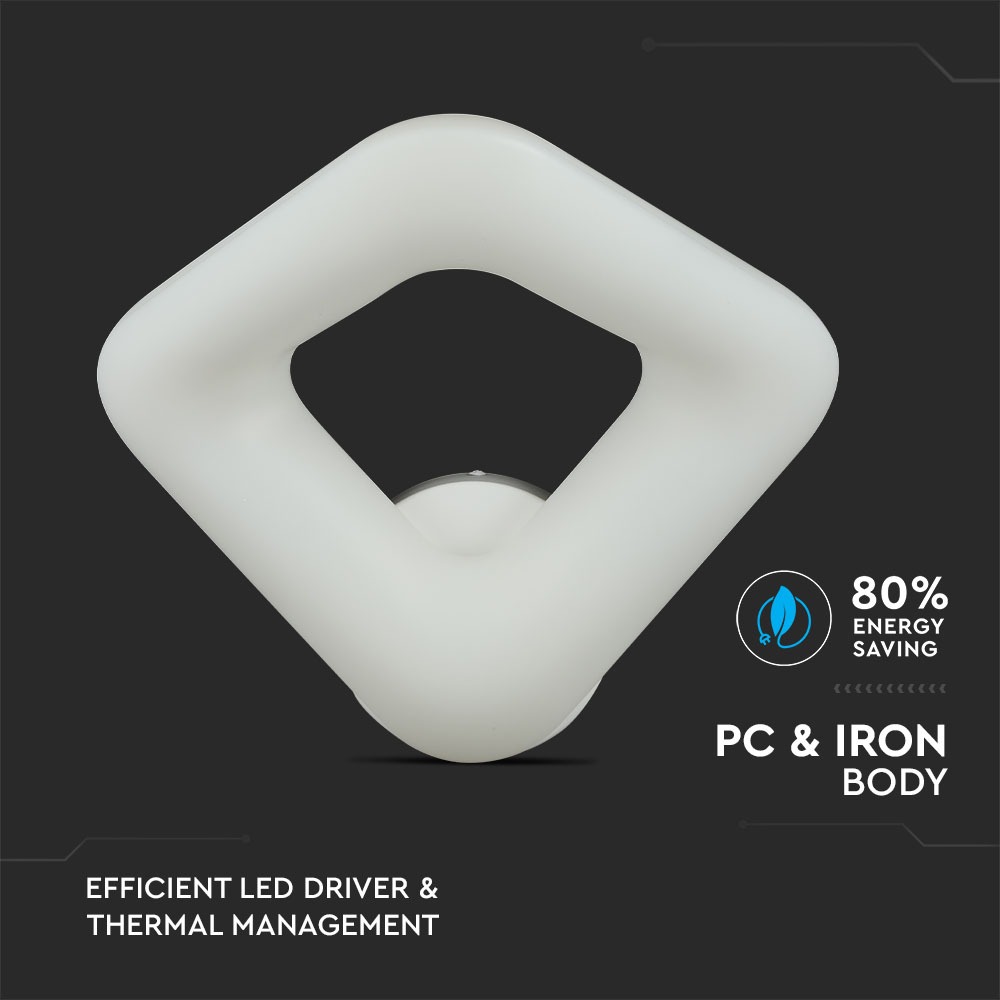 80%
ENERGY
SAVING

PC & IRON
BODY

EFFICIENT LED DRIVER &
THERMAL MANAGEMENT