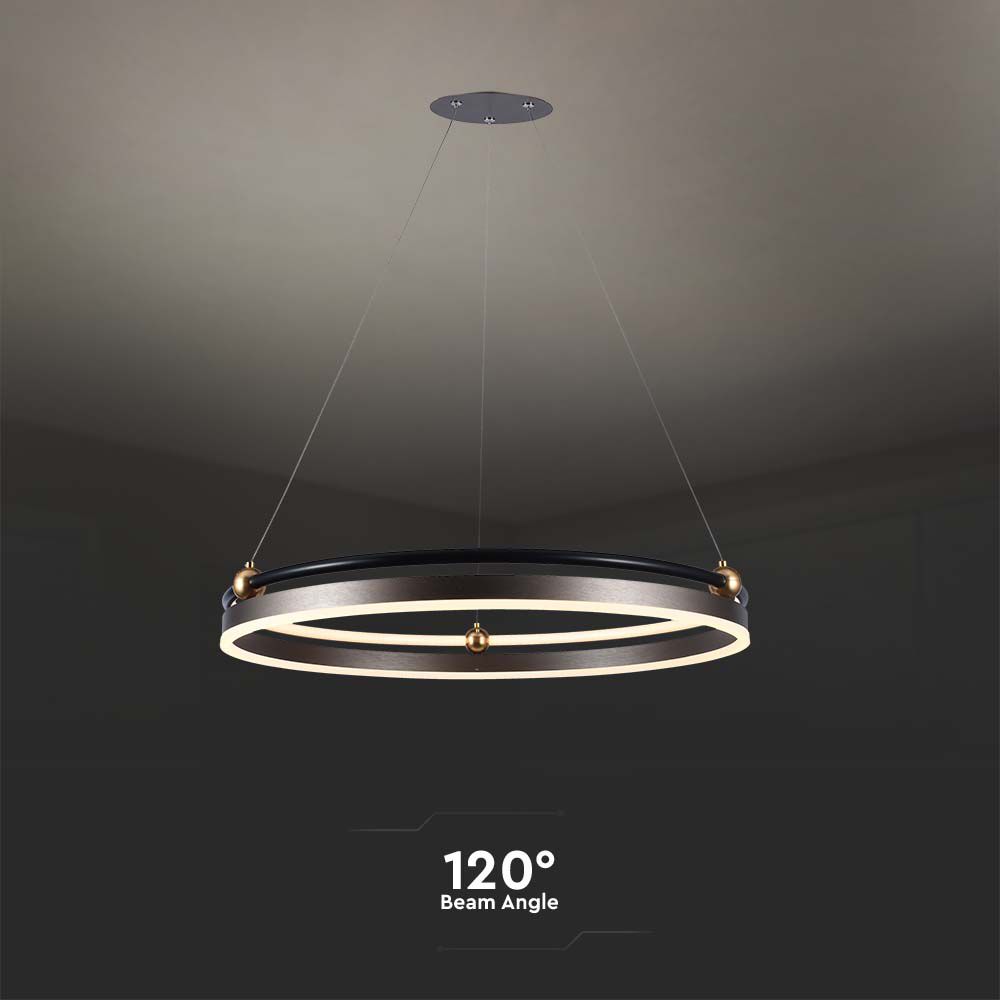 120°
Beam Angle