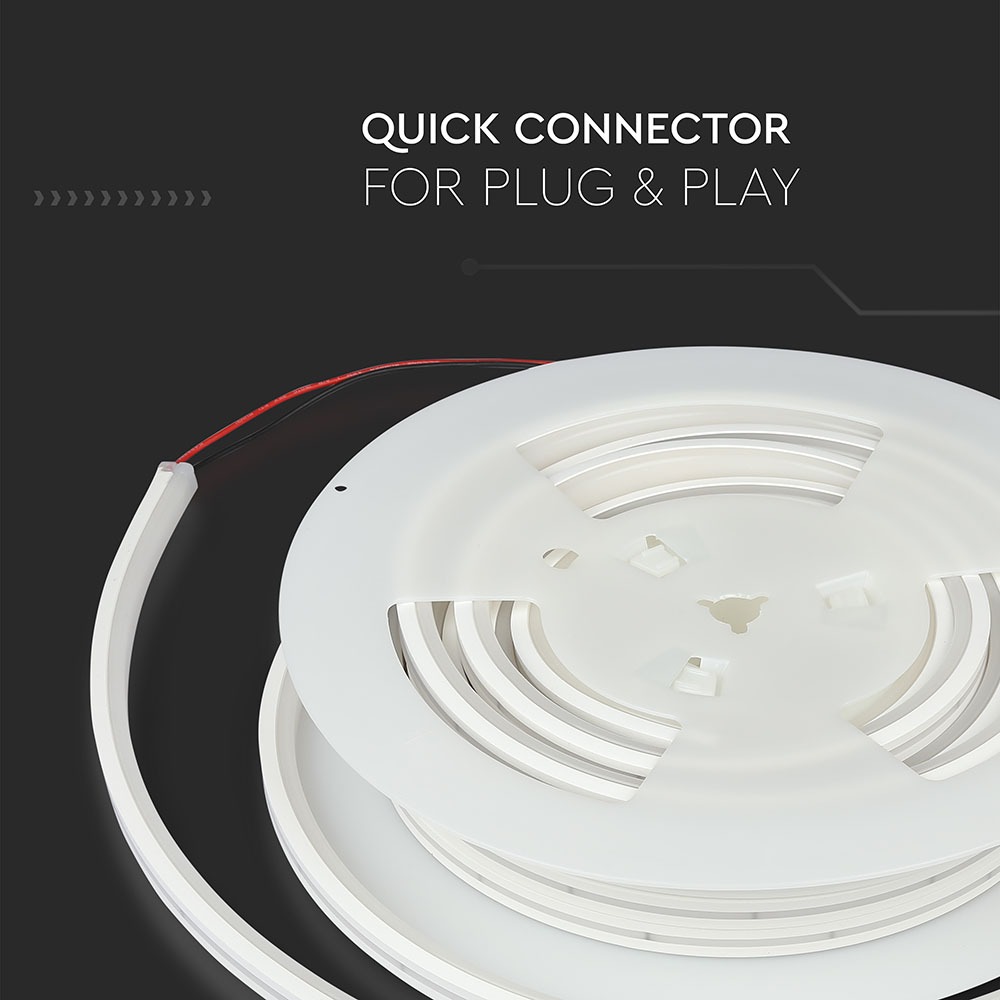 QUICK CONNECTOR
FOR PLUG & PLAY