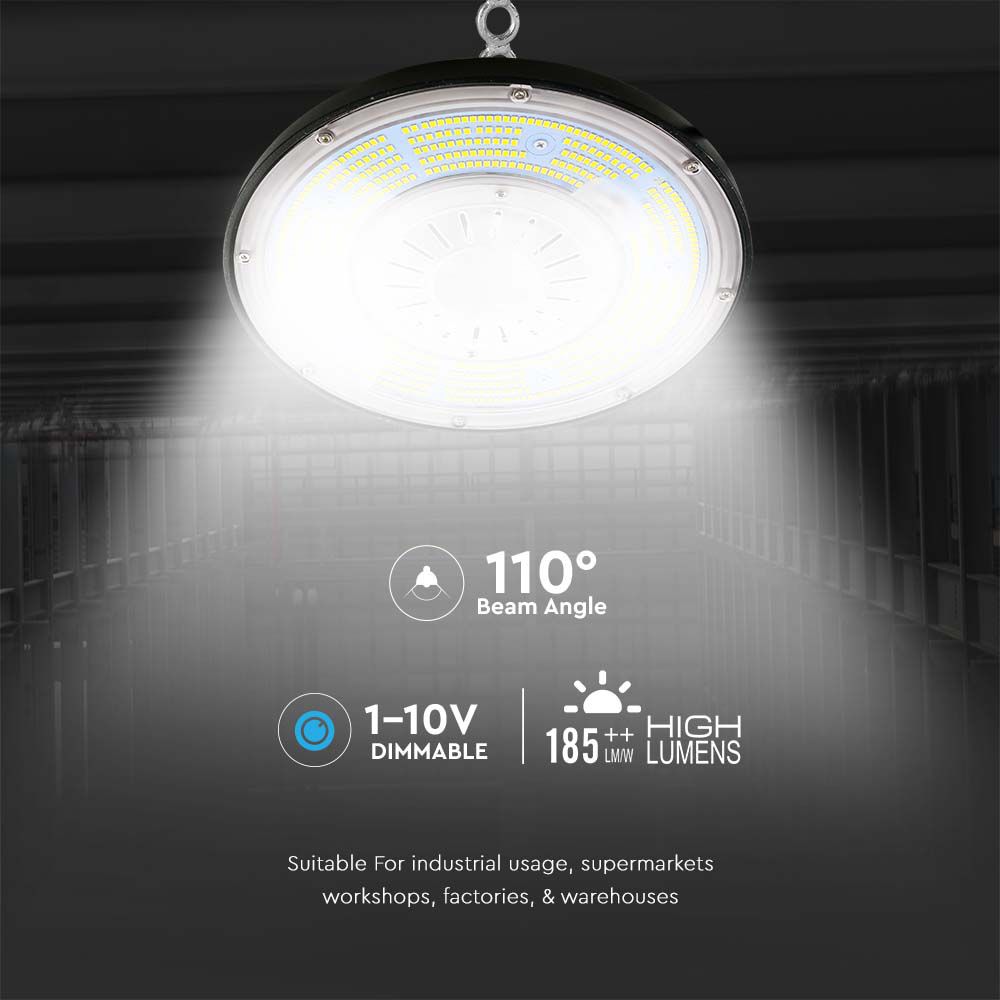 110°
Beam Angle

1-10V
DIMMABLE

185 ++ LM/W HIGH LUMENS

Suitable For industrial usage, supermarkets workshops, factories, & warehouses