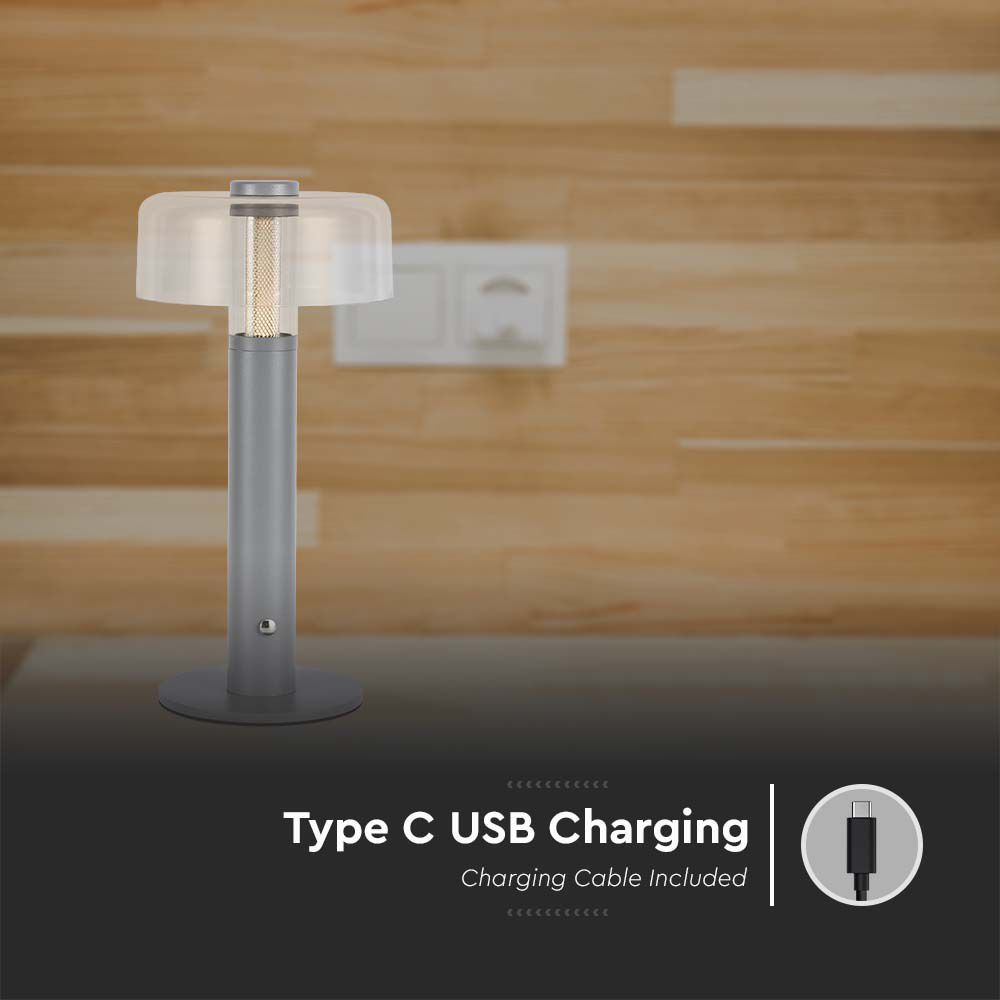 Type C USB Charging
Charging Cable Included