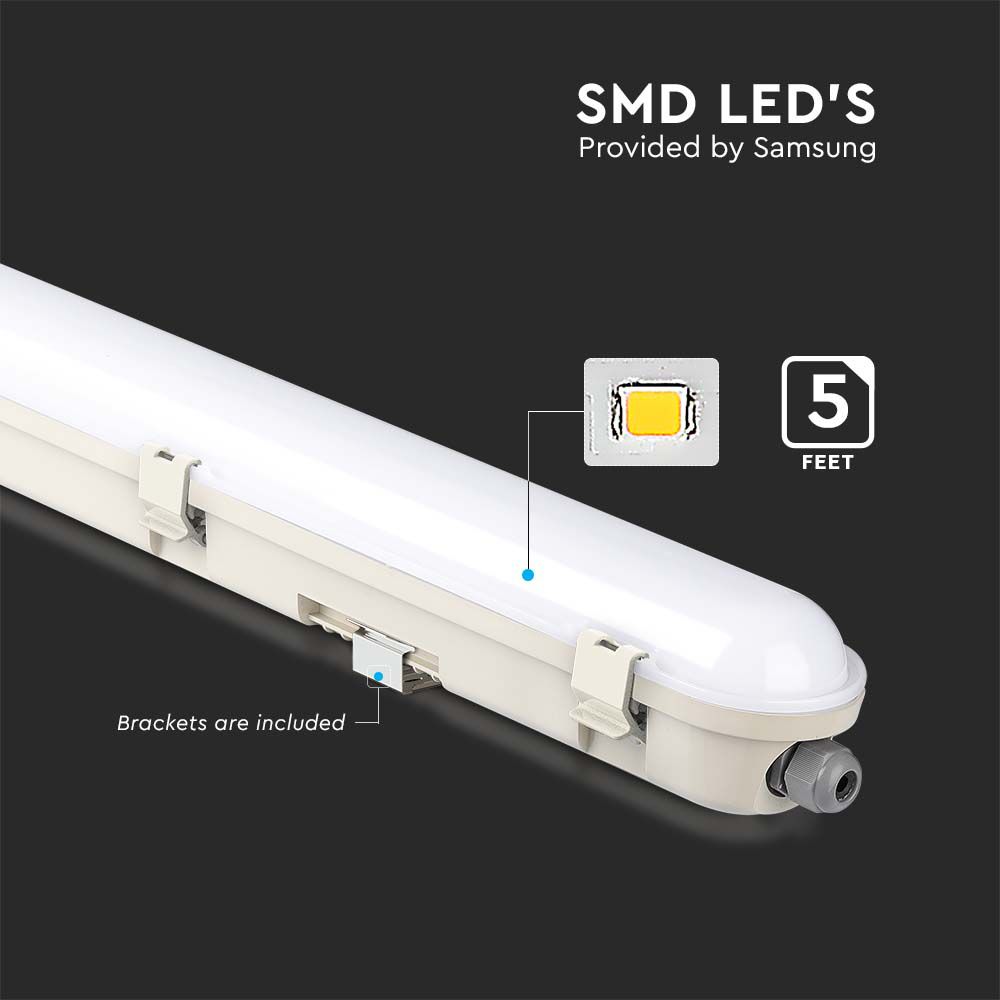 SMD LED'S
Provided by Samsung

5
FEET

Brackets are included