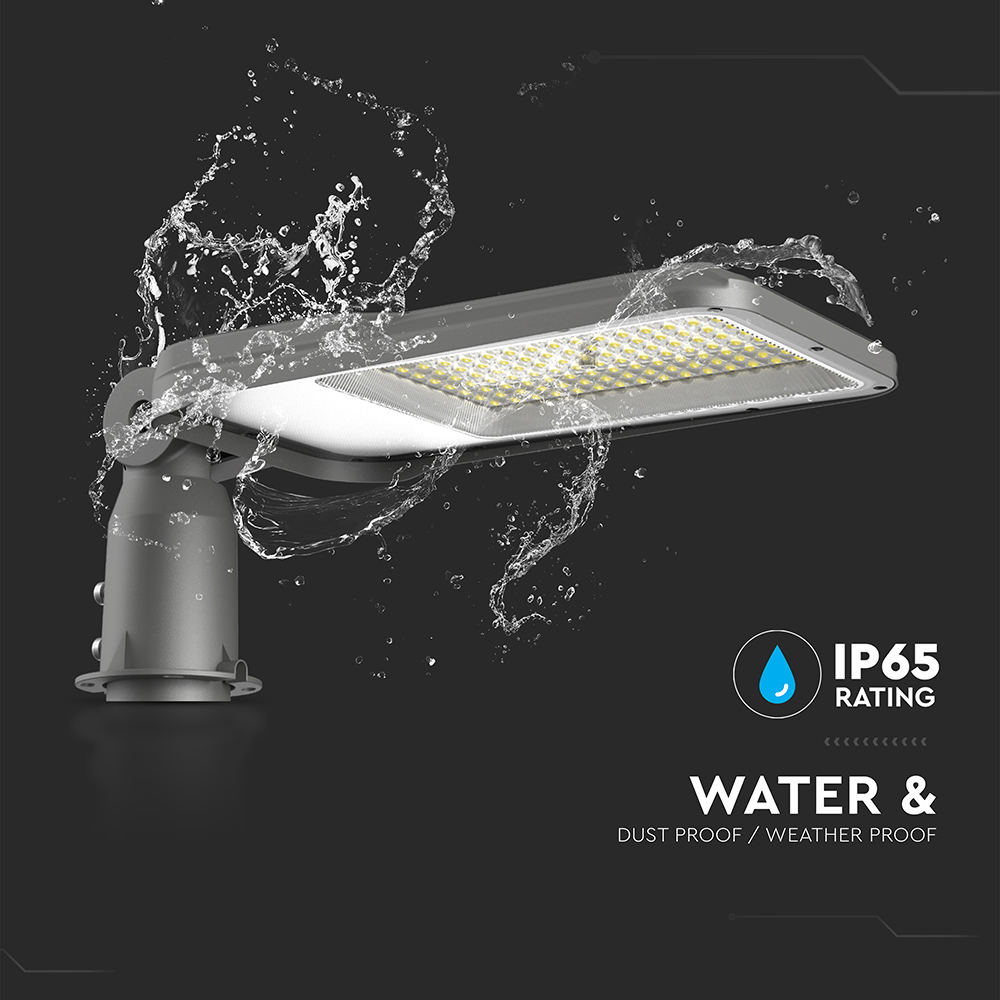 IP65
RATING

WATER &
DUST PROOF / WEATHER PROOF