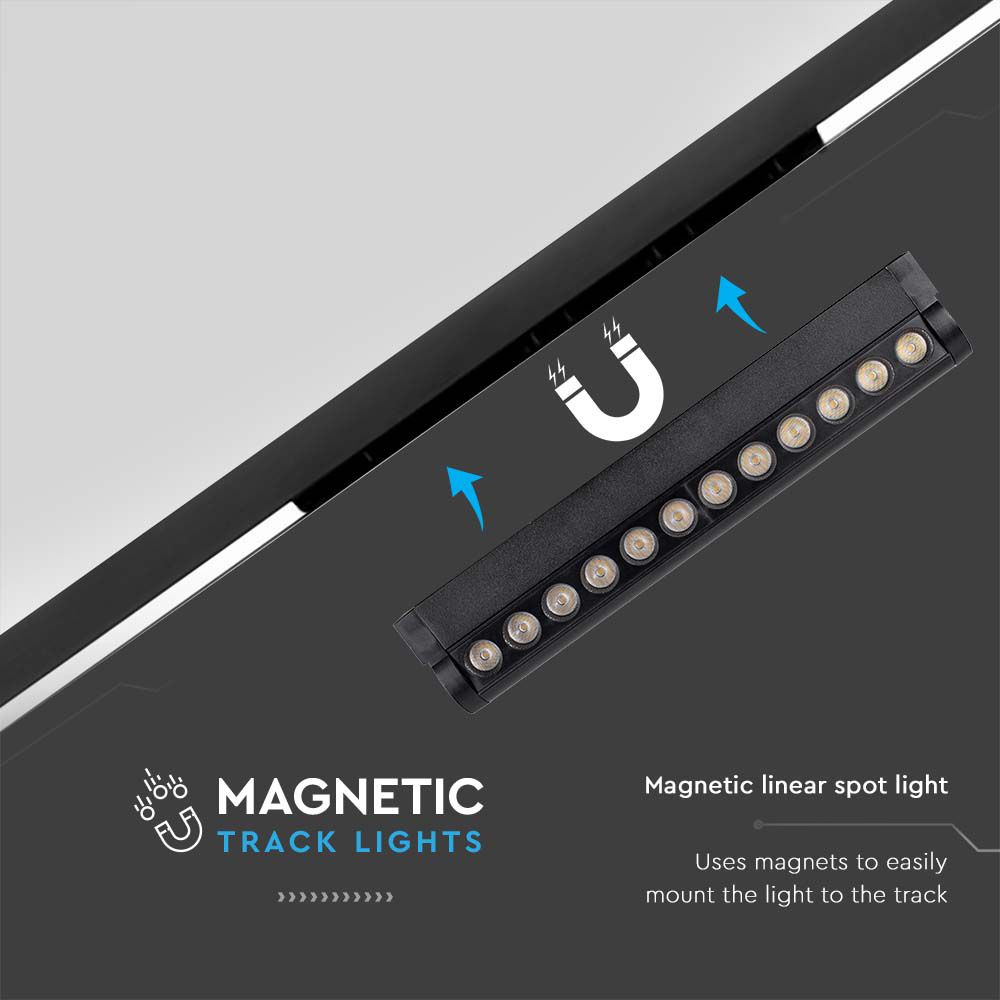 MAGNETIC
TRACK LIGHTS

Magnetic linear spot light

Uses magnets to easily mount the light to the track