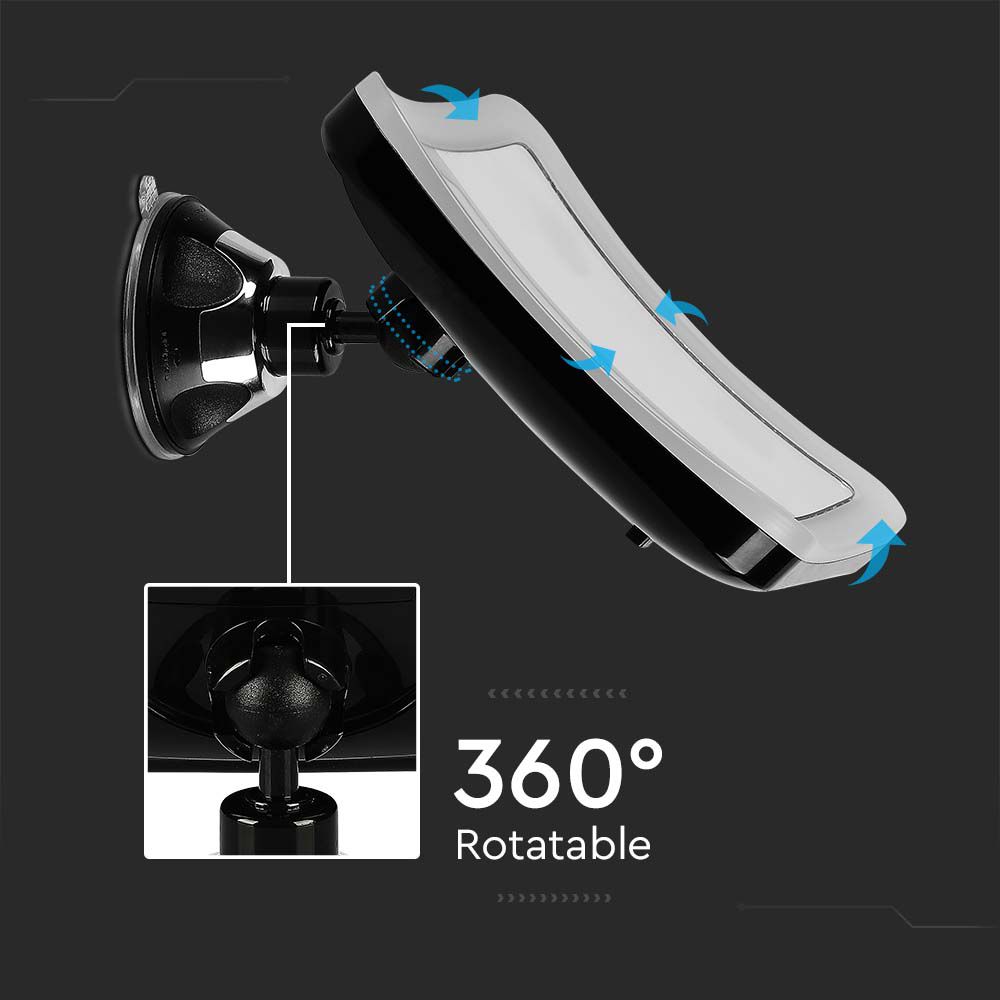 360°
Rotatable