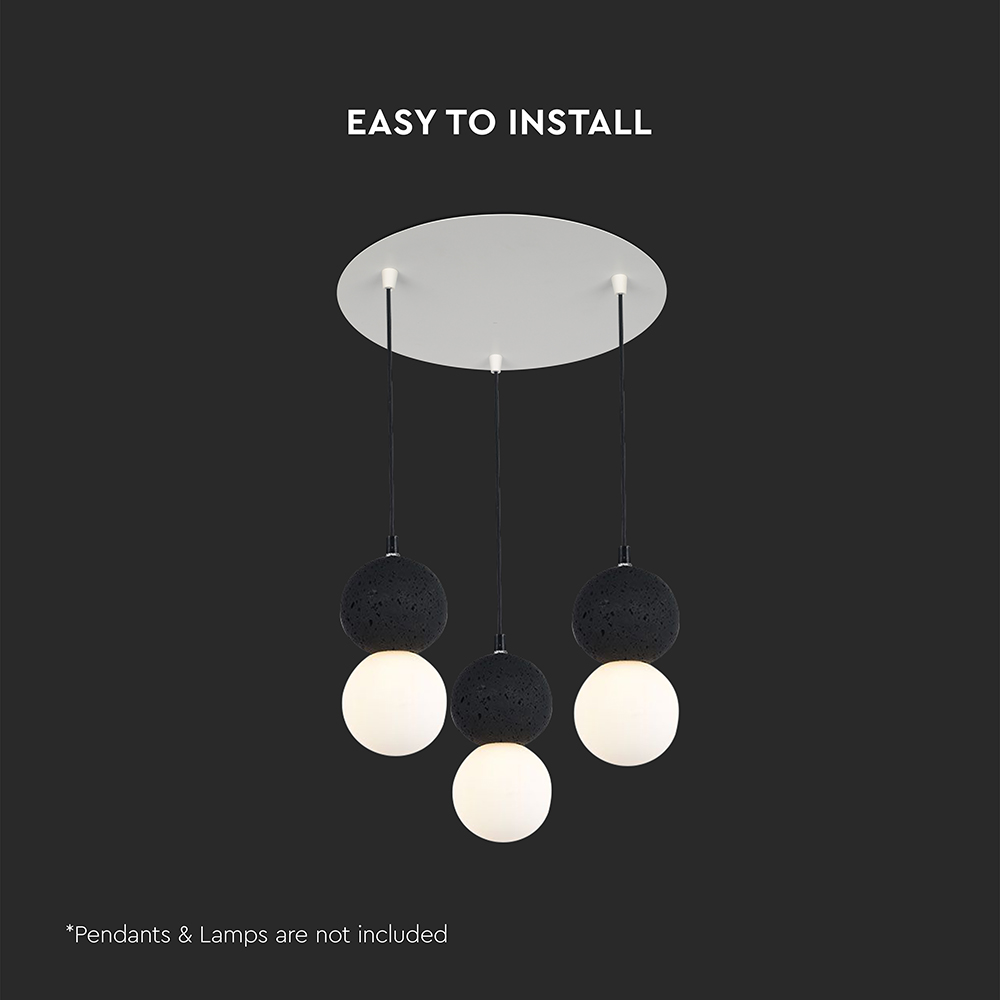 EASY TO INSTALL

*Pendants & Lamps are not included