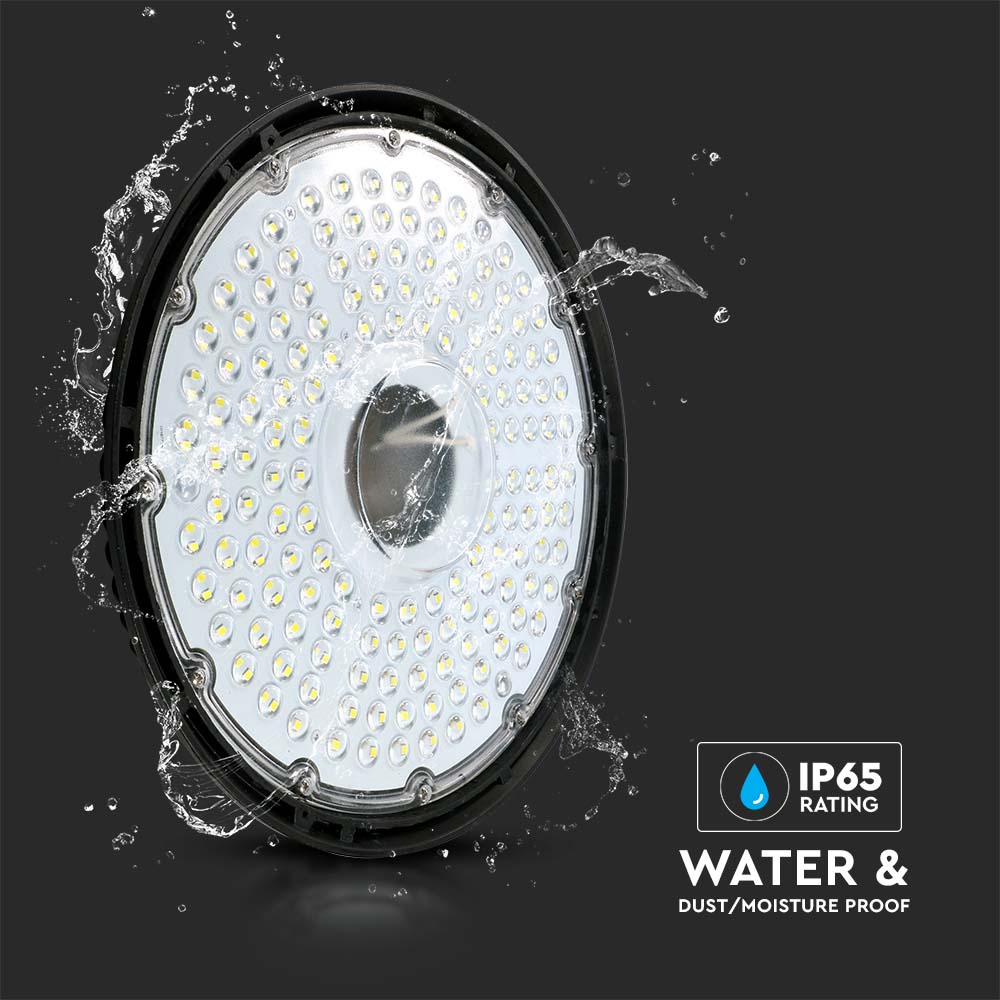 IP65
RATING

WATER &
DUST/MOISTURE PROOF