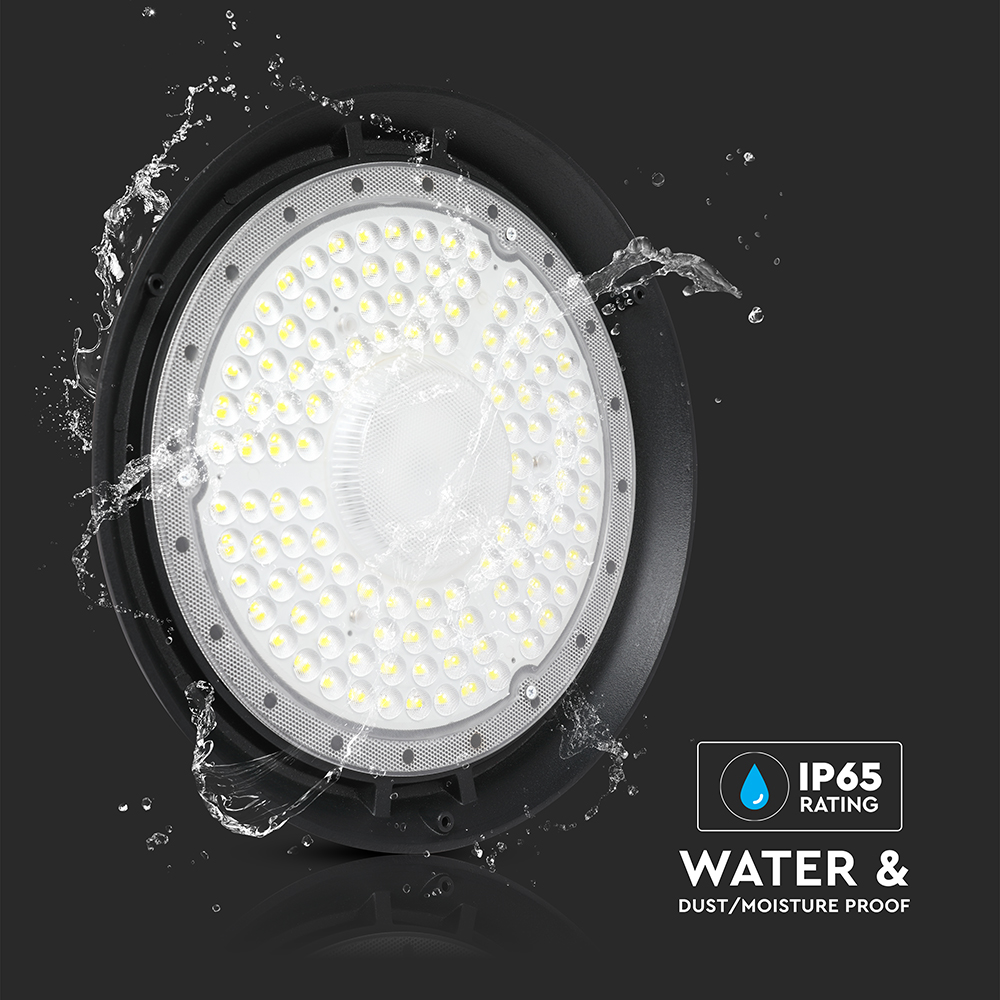 IP65
RATING

WATER &
DUST/MOISTURE PROOF