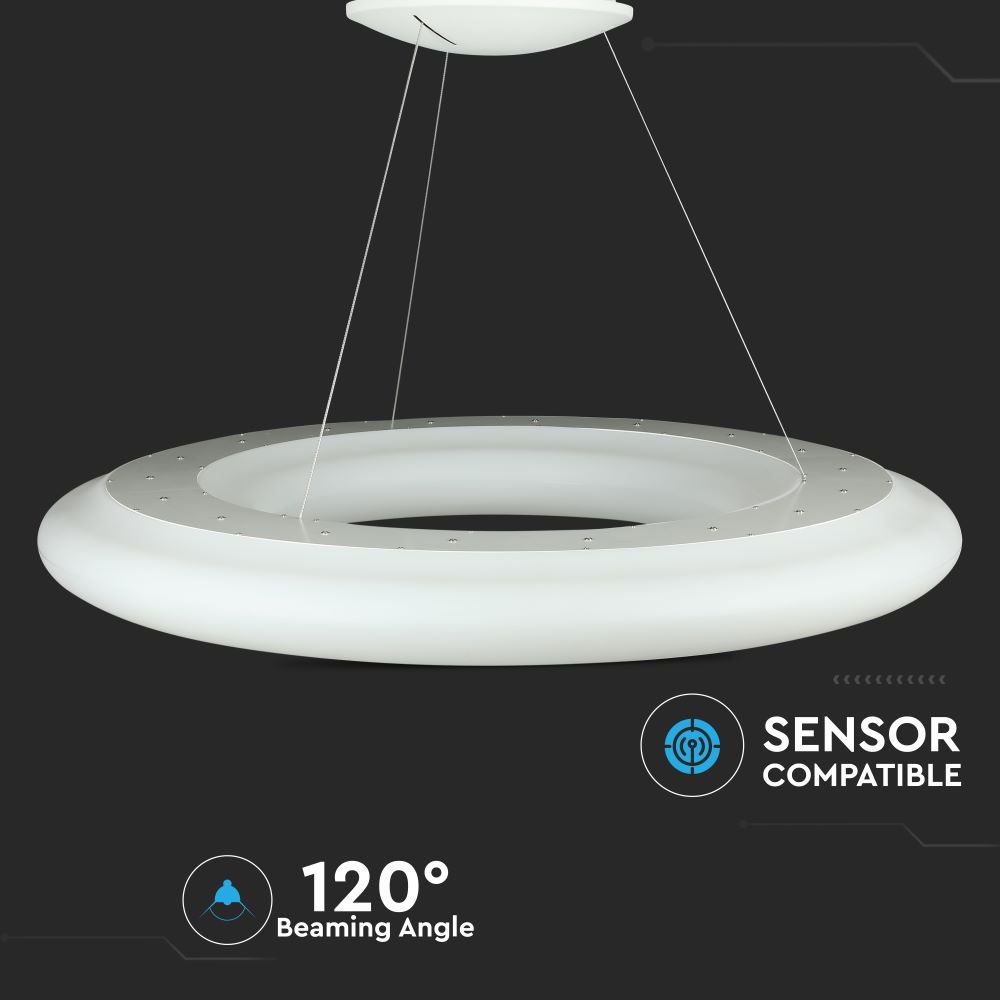 SENSOR COMPATIBLE

120°
Beaming Angle