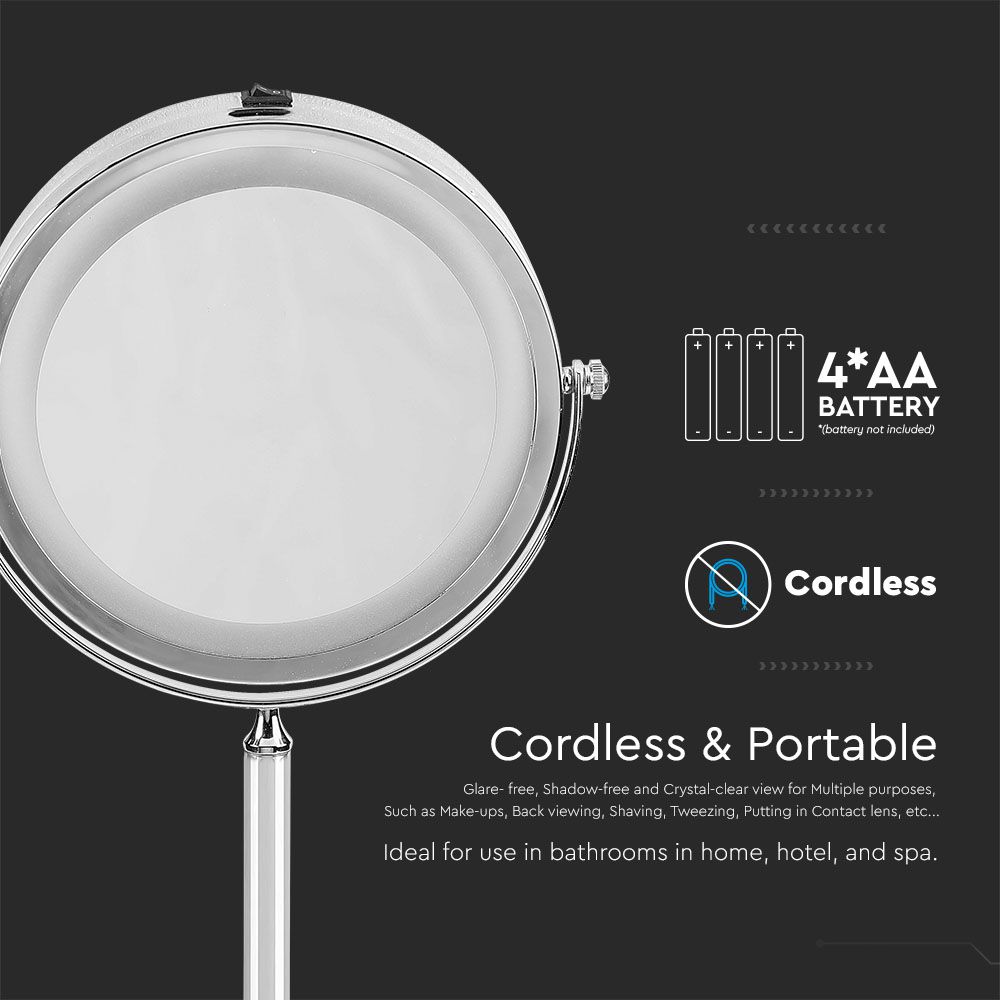 4*AA
BATTERY
*(battery not included)

Cordless

Cordless & Portable

Glare- free, Shadow-free and Crystal-clear view for Multiple purposes, Such as Make-ups, Back viewing, Shaving, Tweezing, Putting in Contact lens, etc...

Ideal for use in bathrooms in home, hotel, and spa.