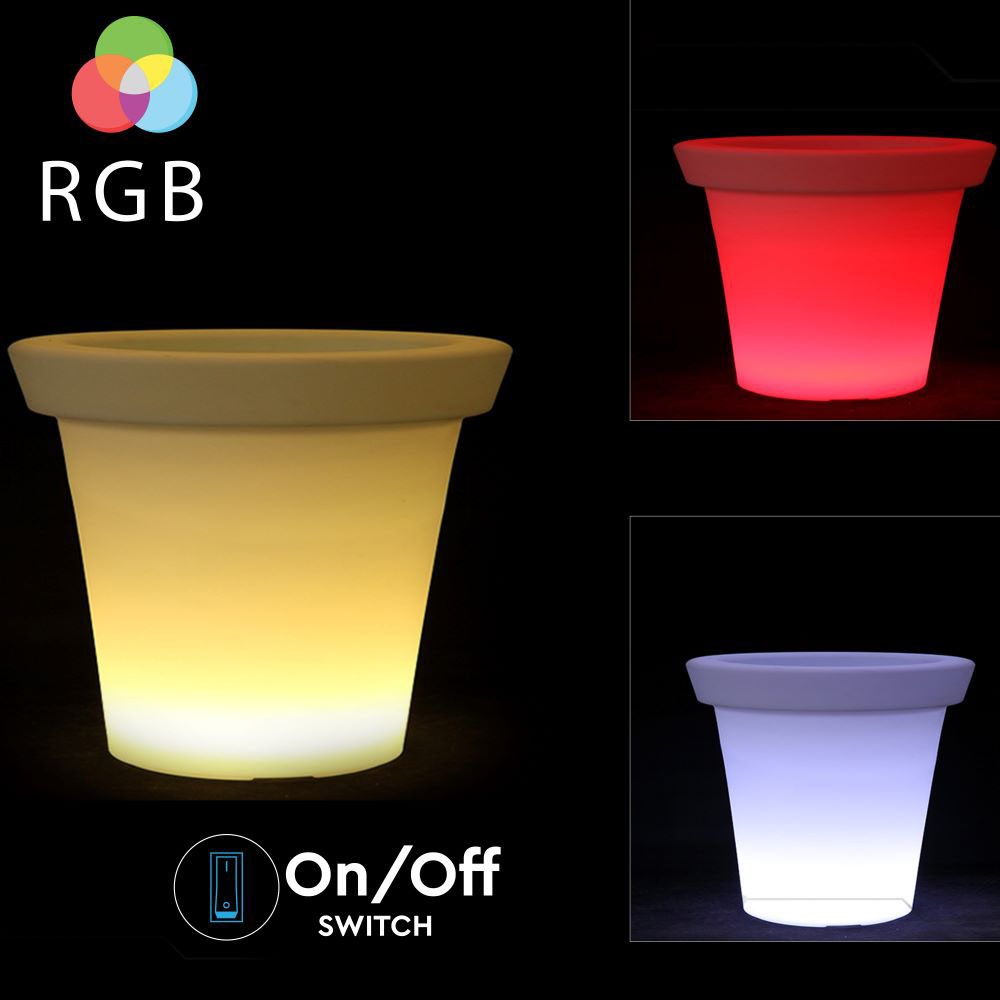 RGB

On/Off
SWITCH