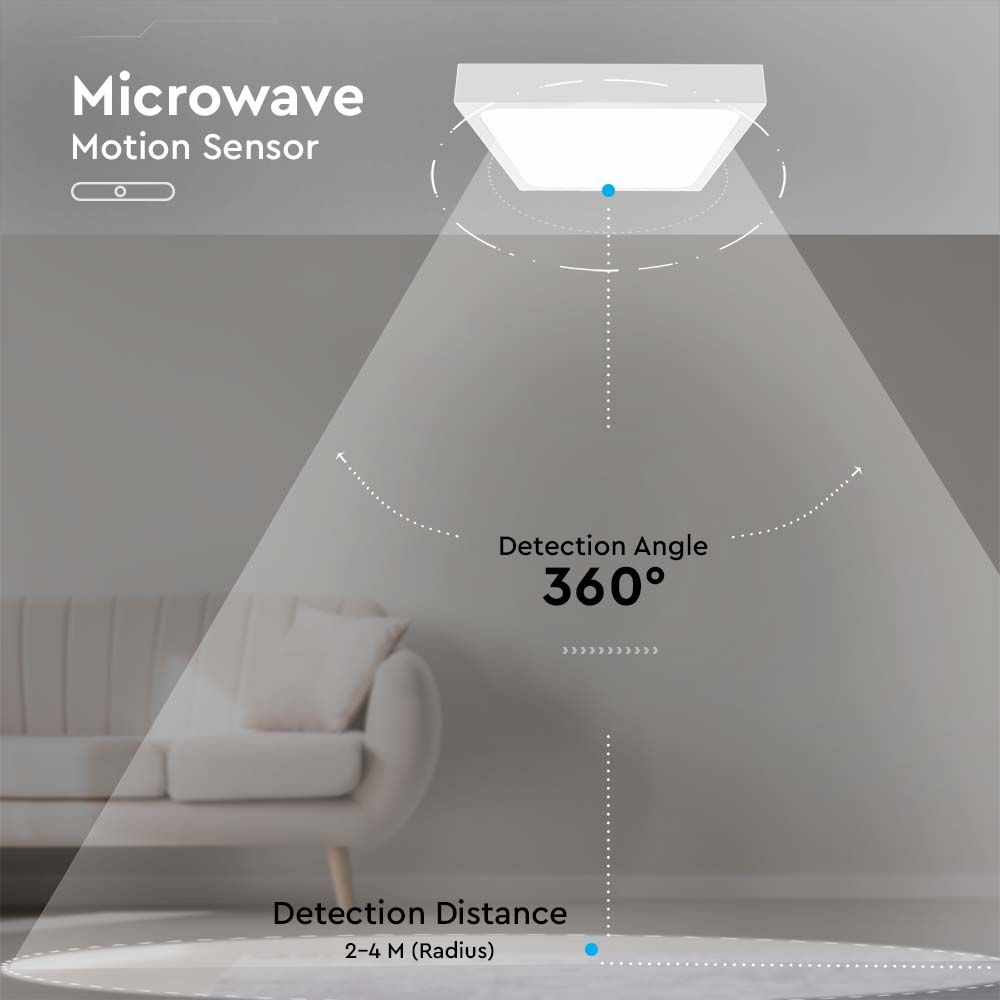 Microwave
Motion Sensor

Detection Angle
360°

Detection Distance
2-4 M (Radius)