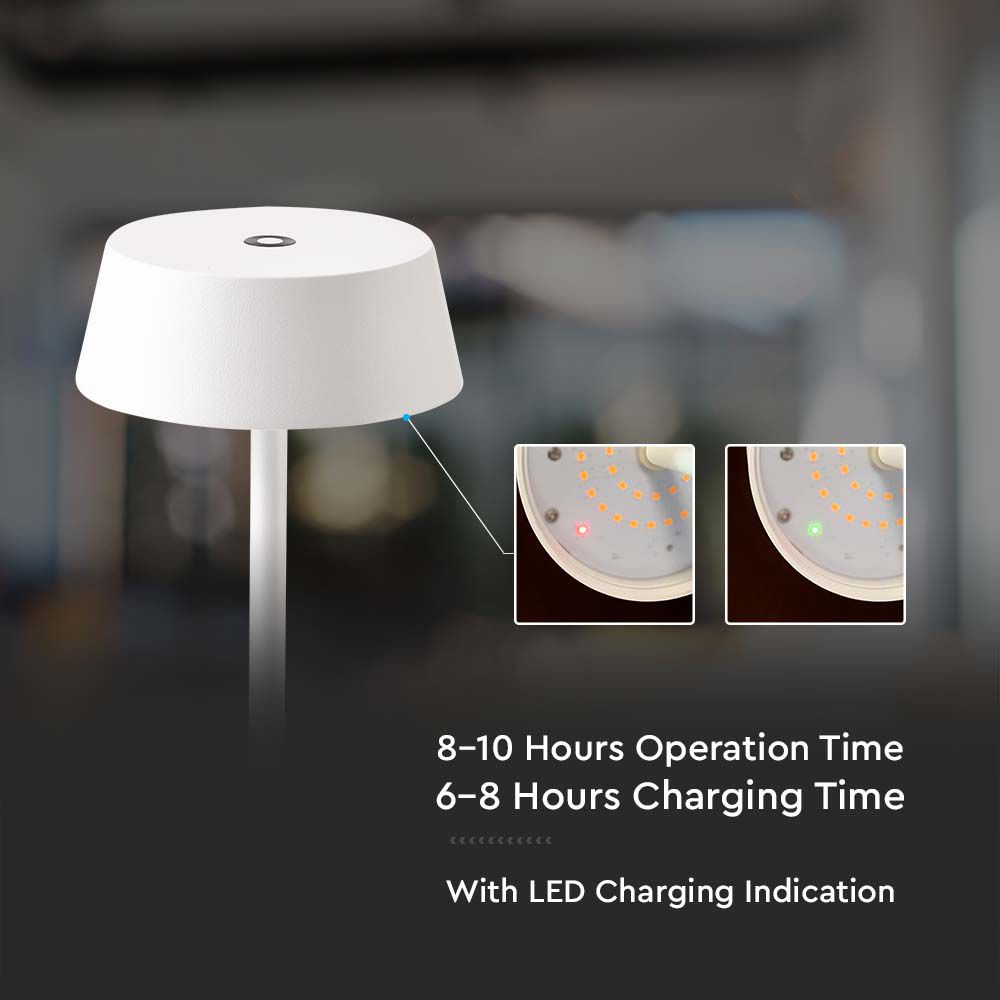 8–10 Hours Operation Time
6–8 Hours Charging Time

With LED Charging Indication