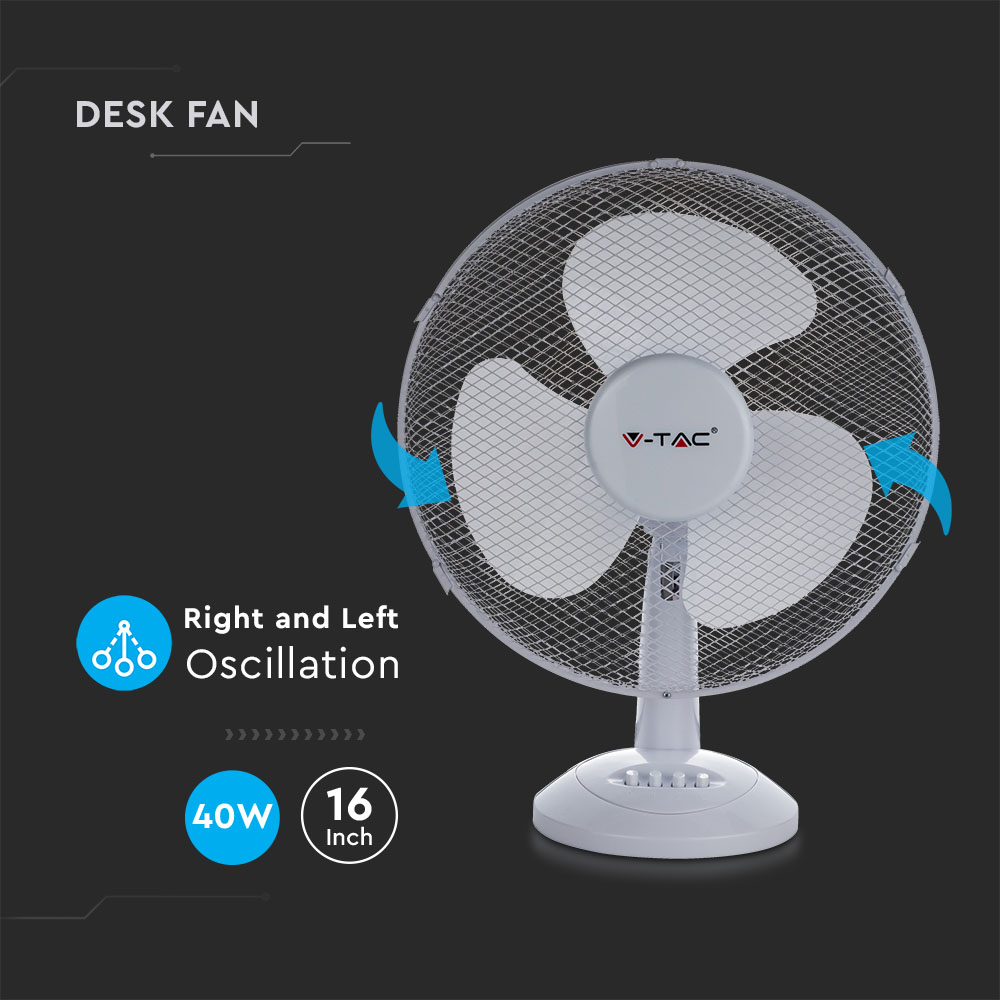 DESK FAN

V-TAC®

Right and Left Oscillation

40W

16 Inch