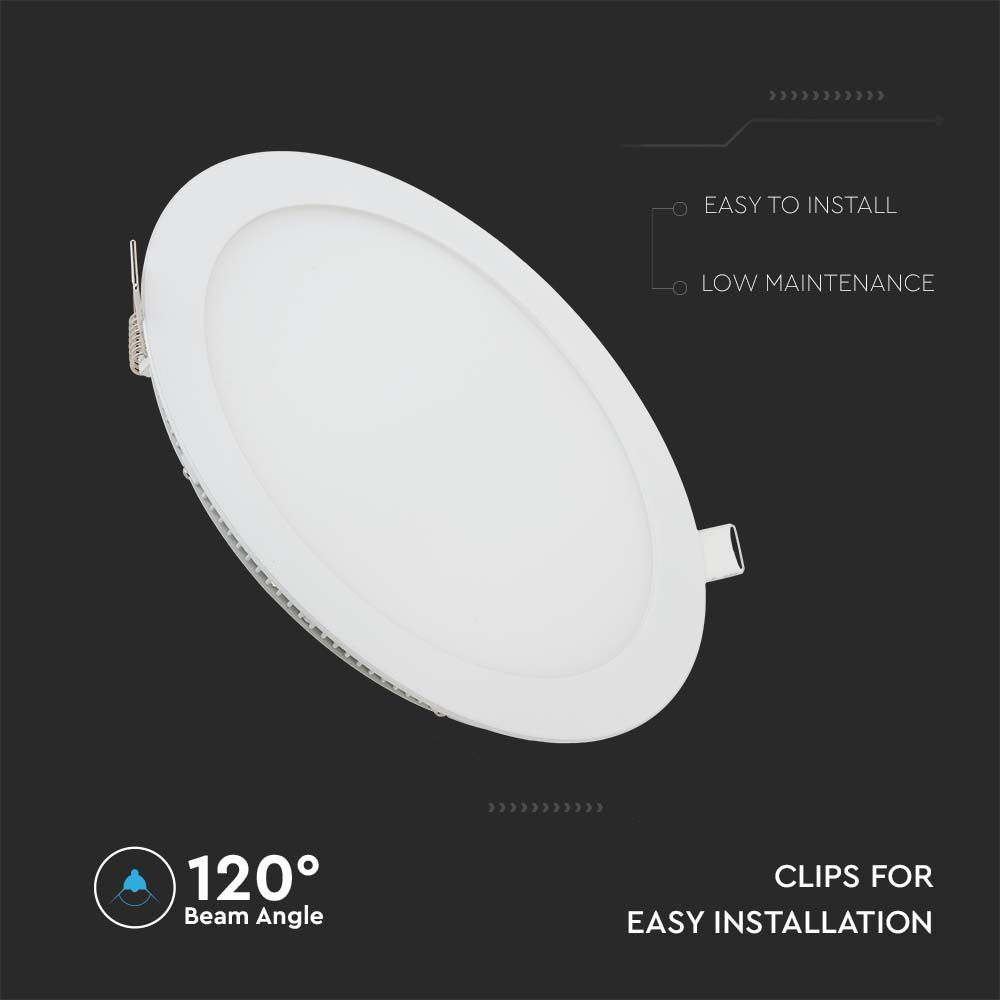 EASY TO INSTALL

LOW MAINTENANCE

120°
Beam Angle

CLIPS FOR
EASY INSTALLATION