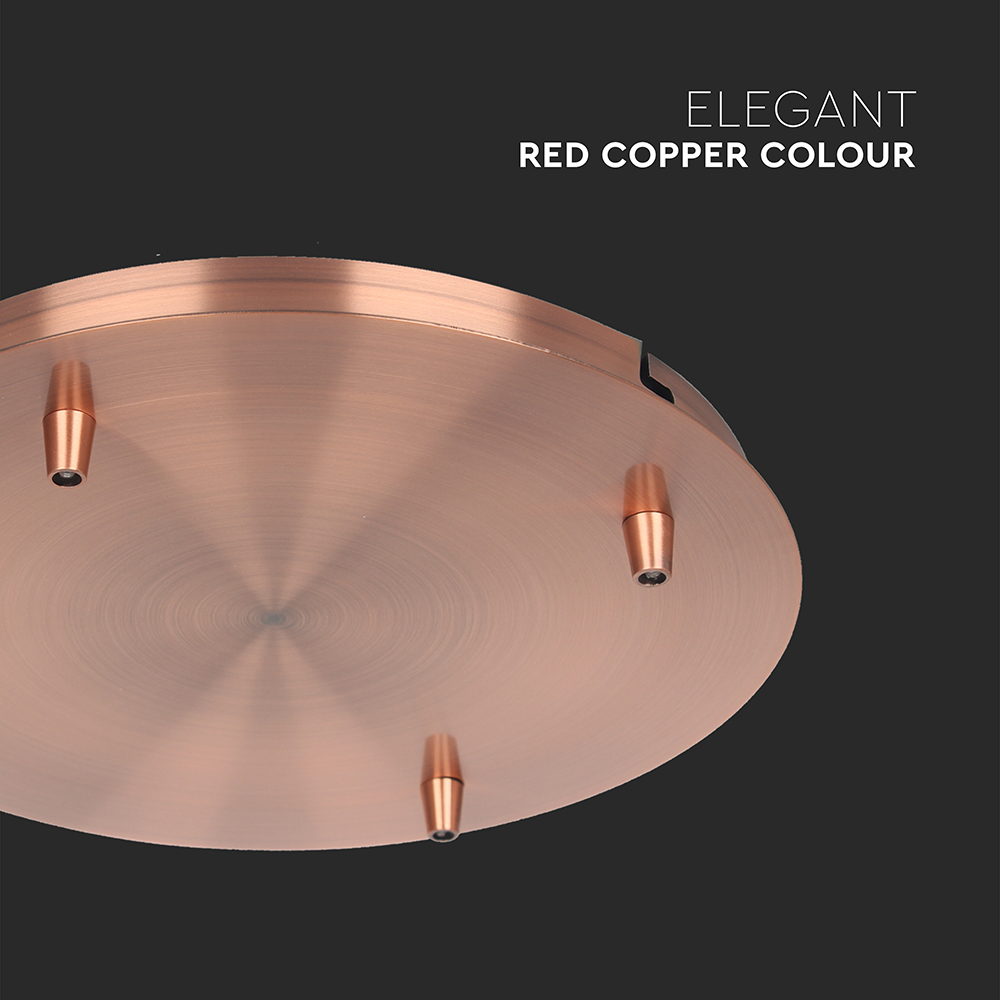 ELEGANT
RED COPPER COLOUR