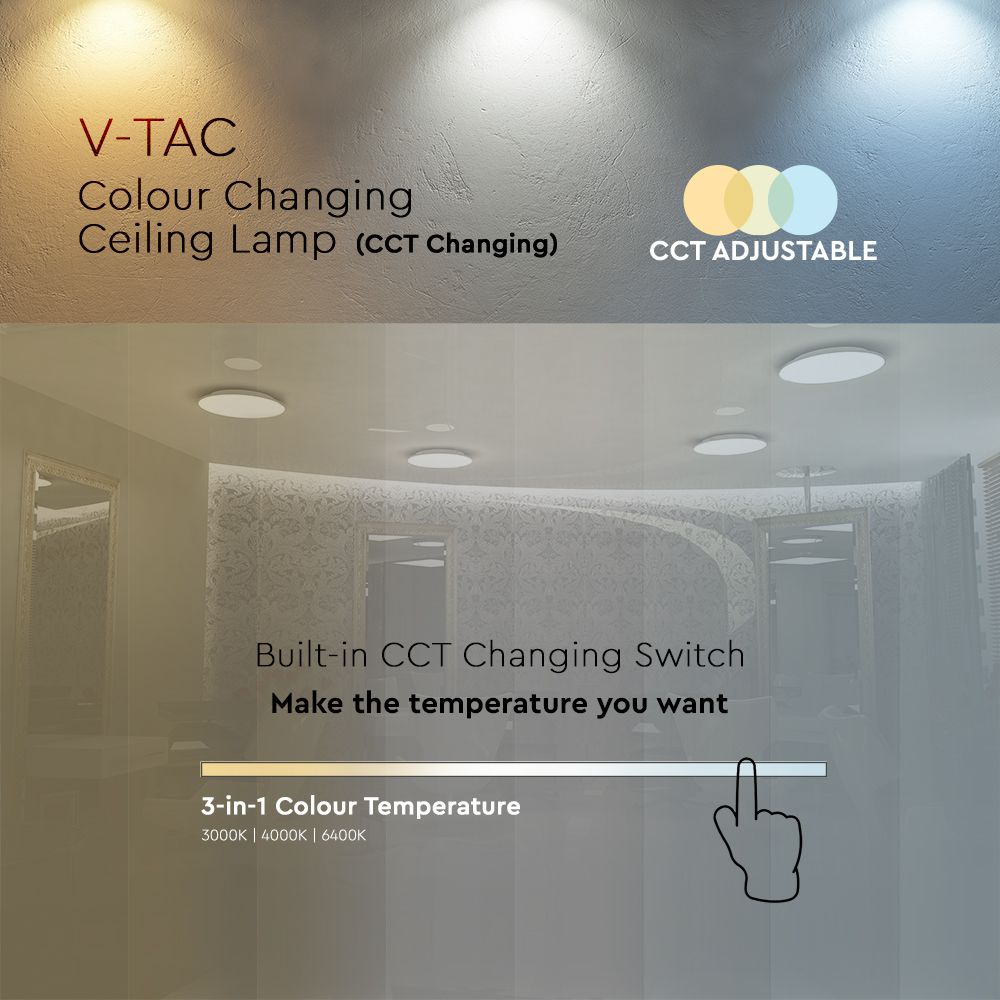 V-TAC
Colour Changing
Ceiling Lamp (CCT Changing)

CCT ADJUSTABLE

Built-in CCT Changing Switch
Make the temperature you want

3-in-1 Colour Temperature
3000K | 4000K | 6400K