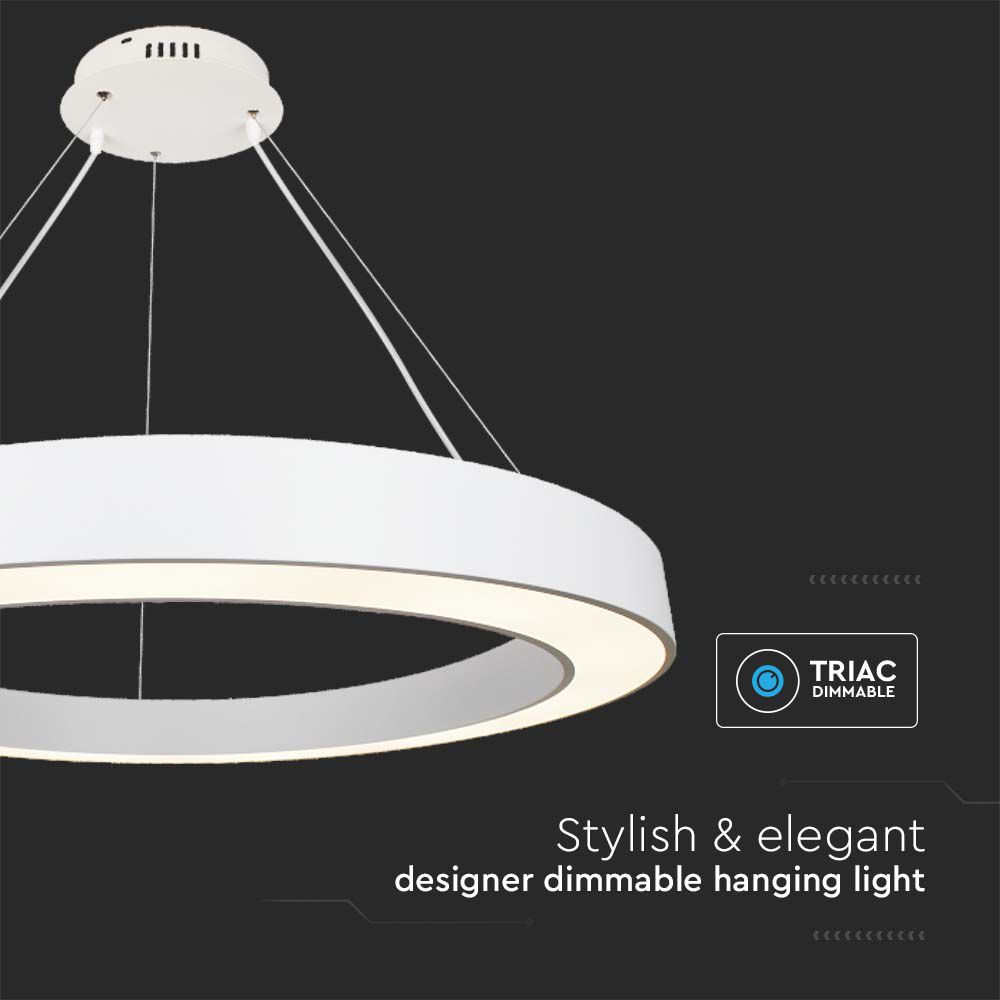 TRIAC
DIMMABLE

Stylish & elegant
designer dimmable hanging light