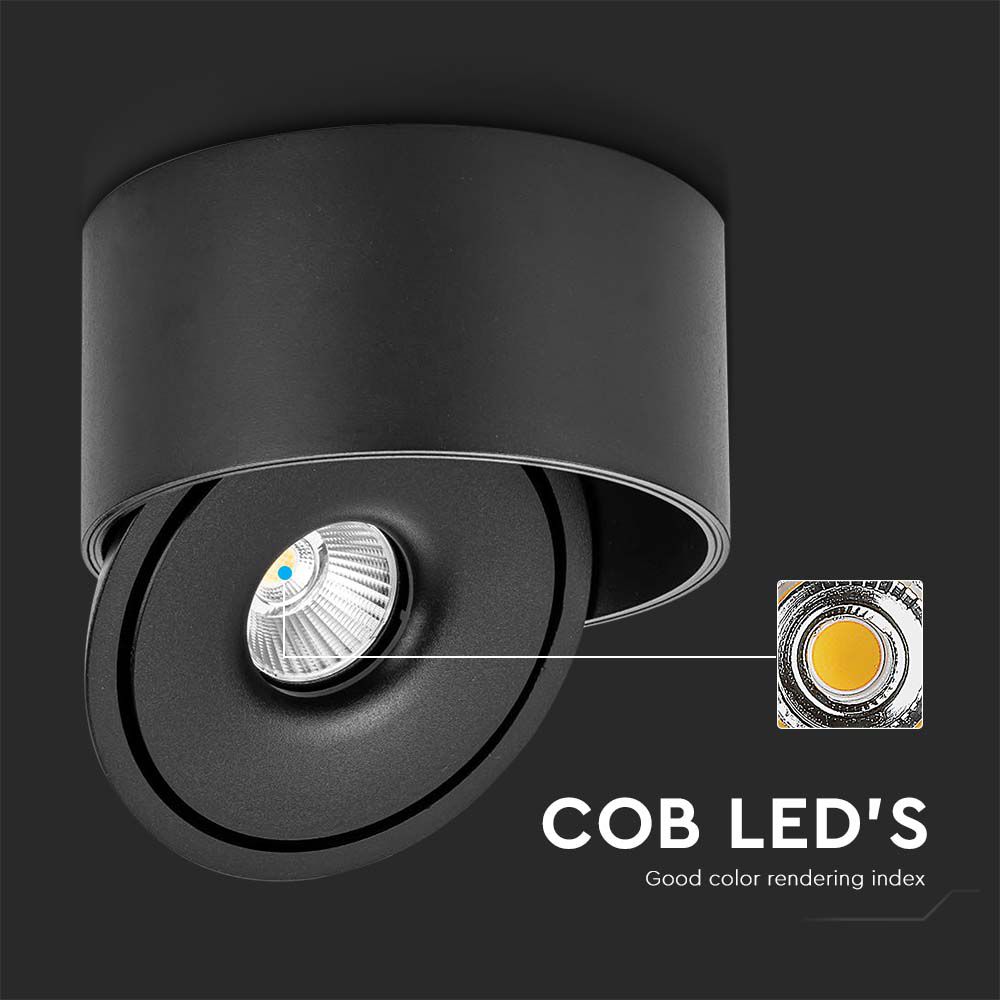 COB LED'S

Good color rendering index