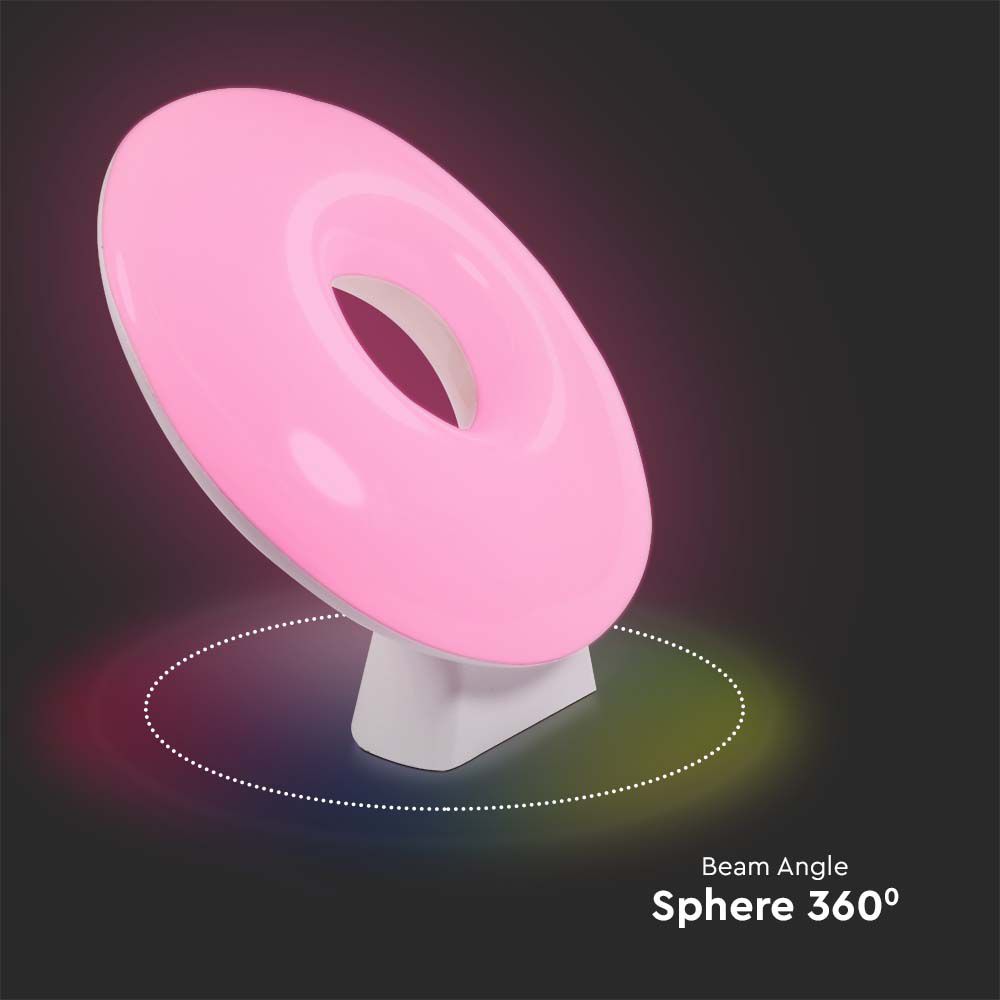 Beam Angle
Sphere 360⁰