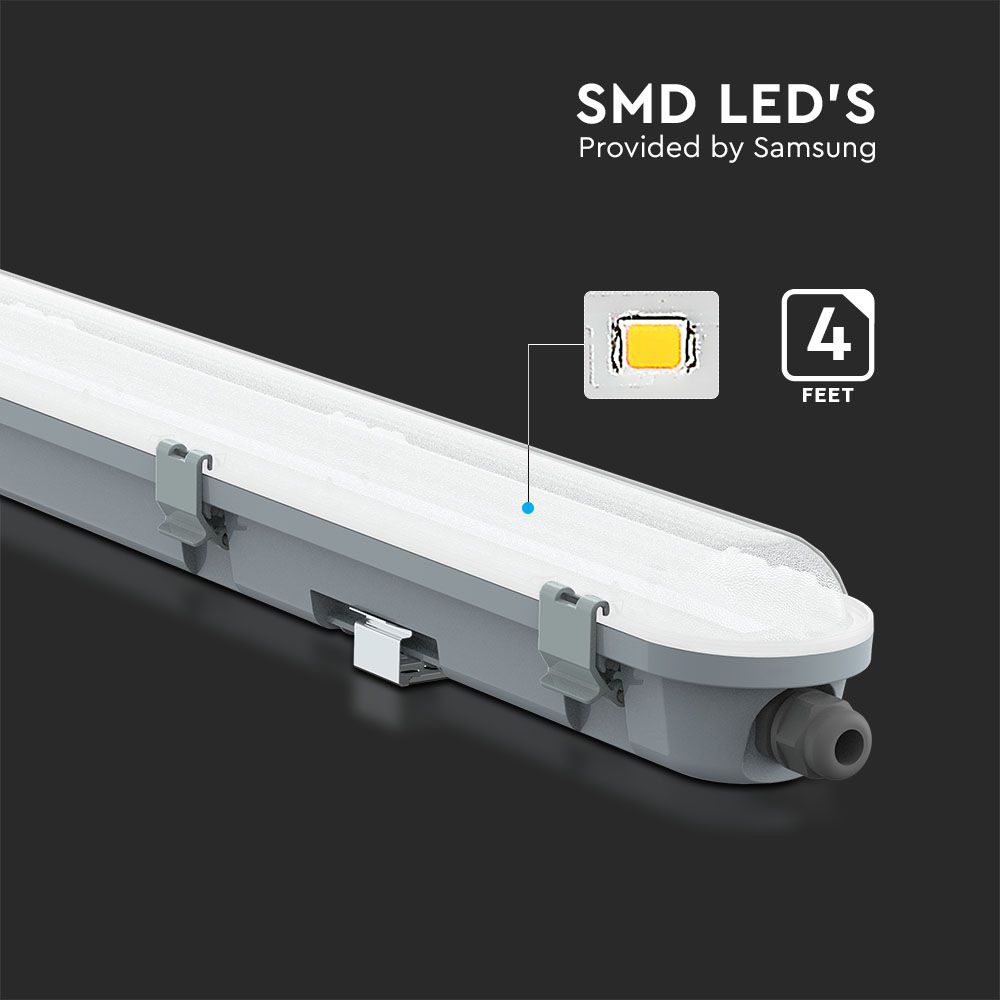 SMD LED'S
Provided by Samsung

4
FEET