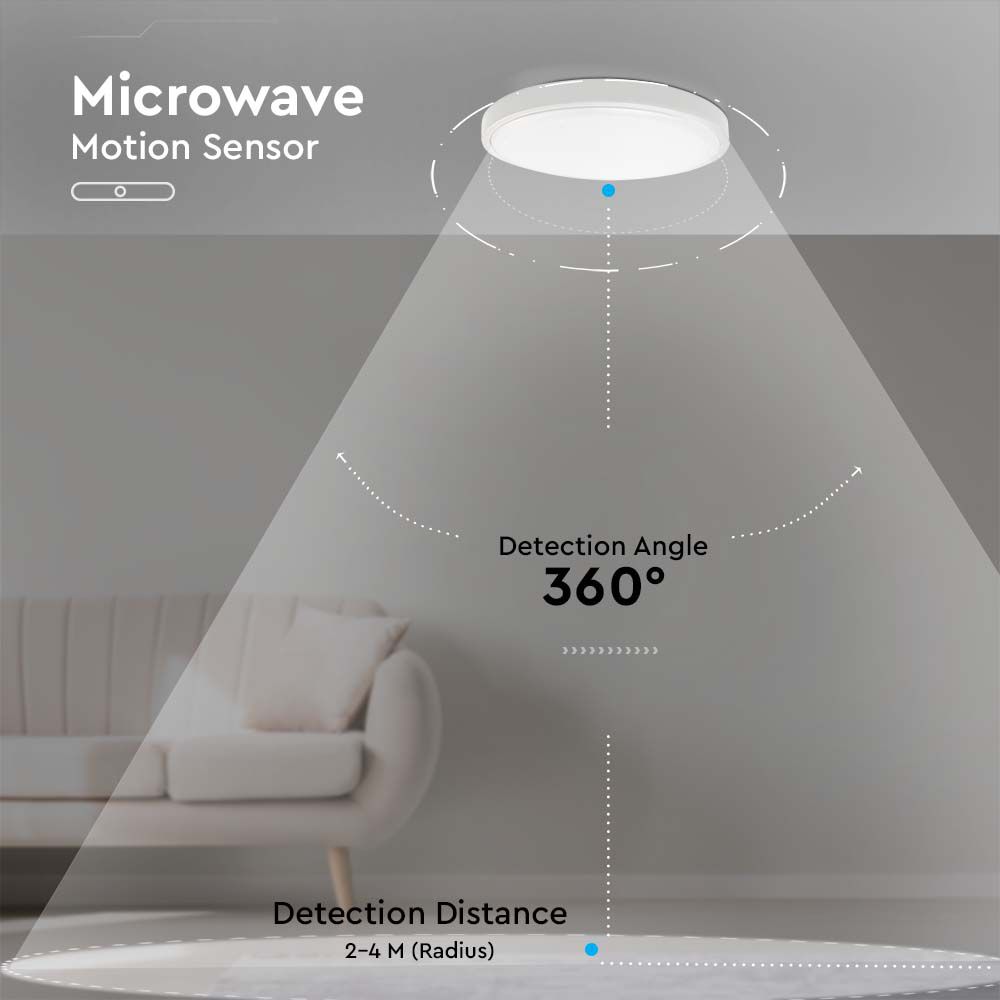 Microwave
Motion Sensor

Detection Angle
360°

Detection Distance
2-4 M (Radius)