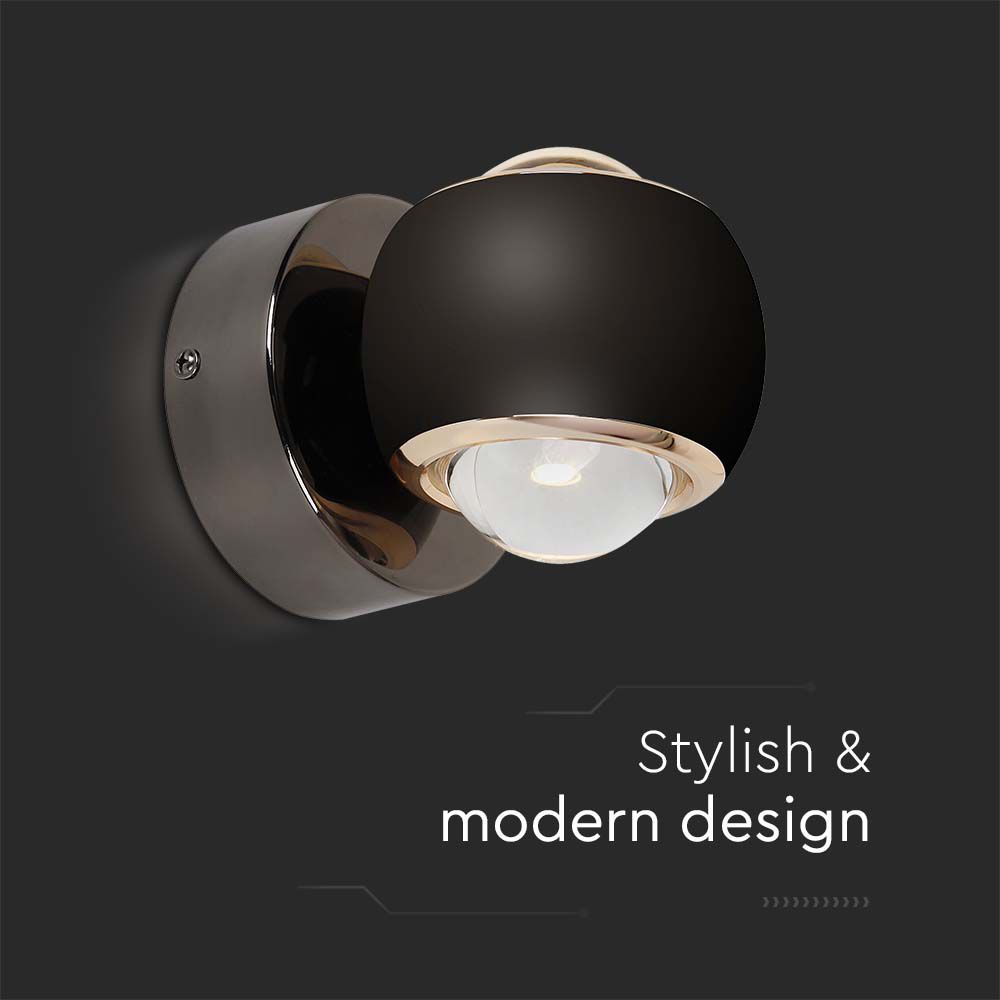 Stylish &
modern design