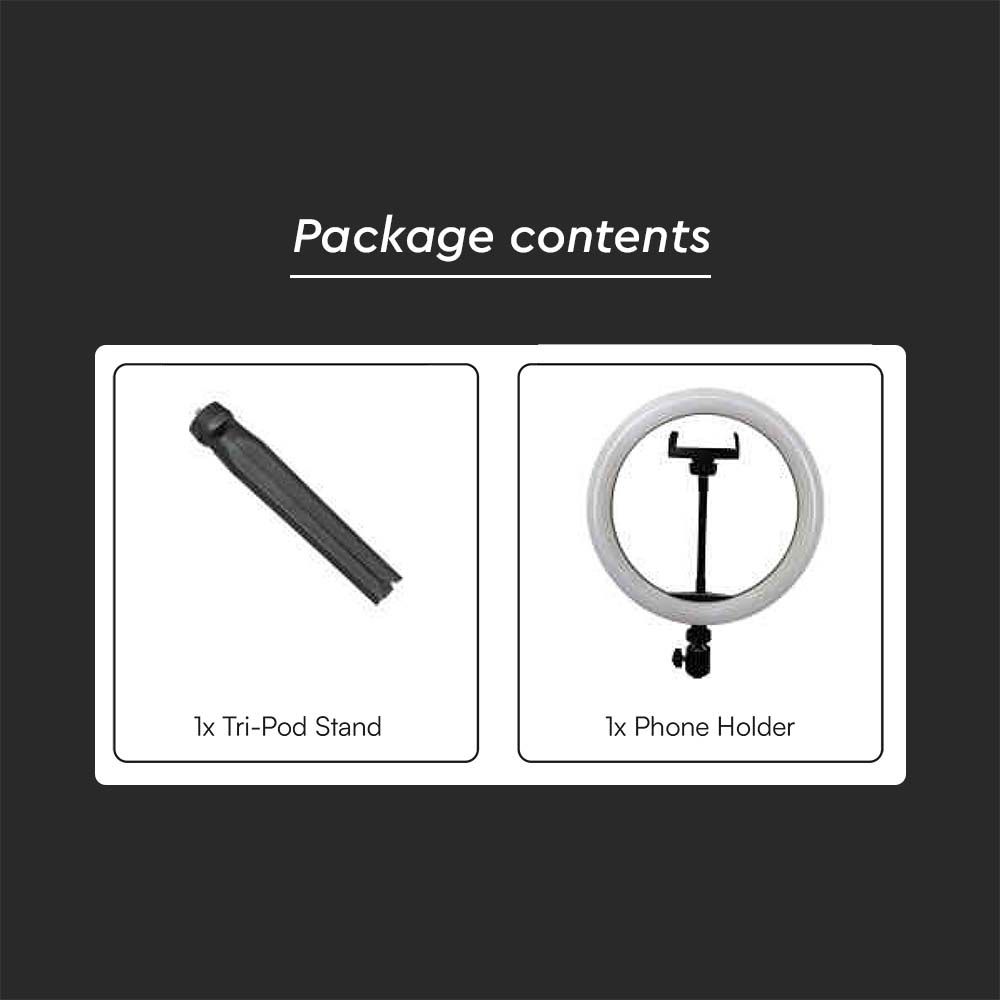 Package contents

1x Tri-Pod Stand

1x Phone Holder