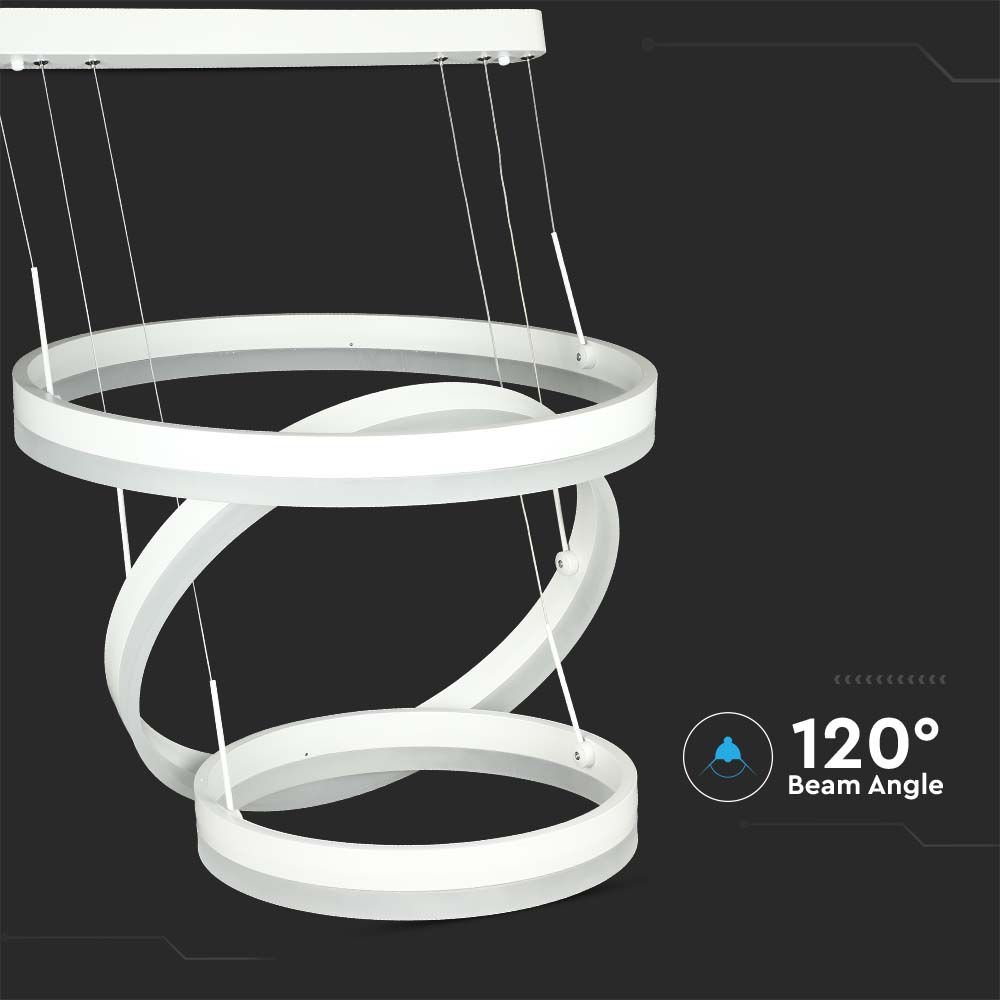 120°
Beam Angle