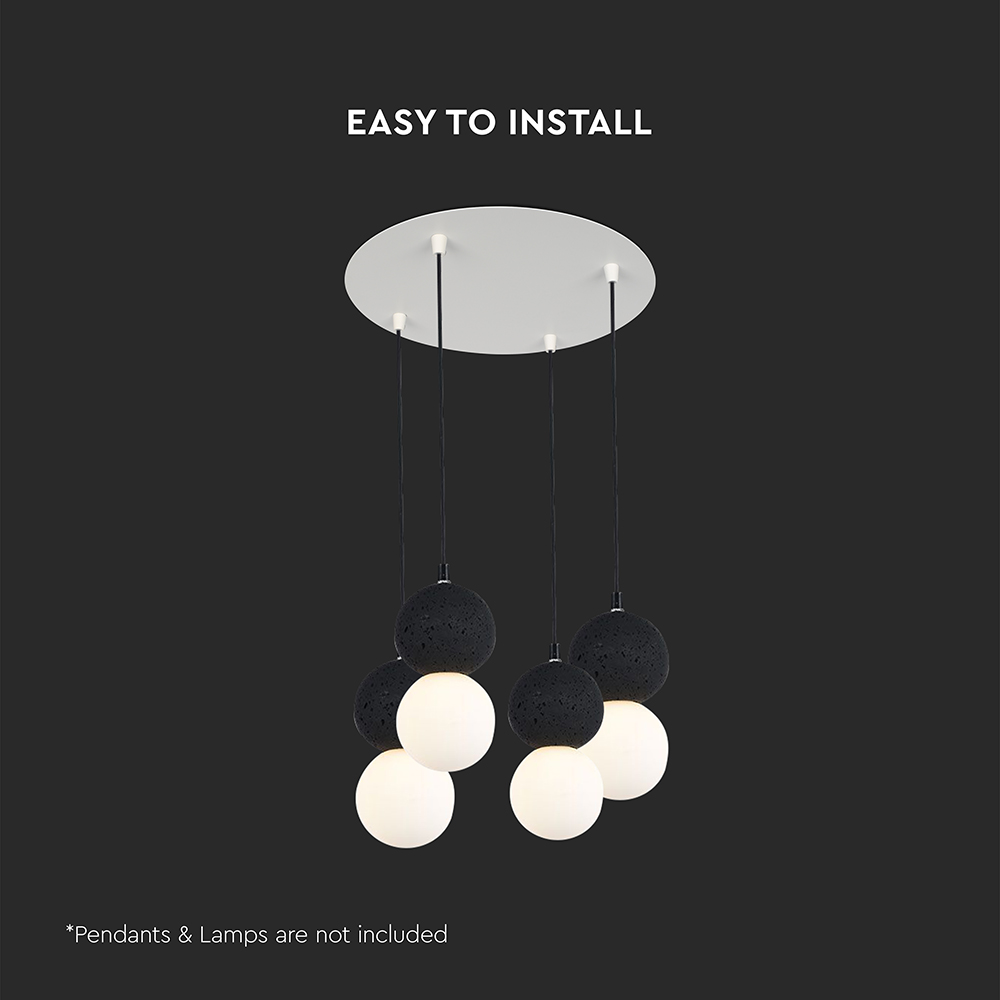 EASY TO INSTALL

*Pendants & Lamps are not included