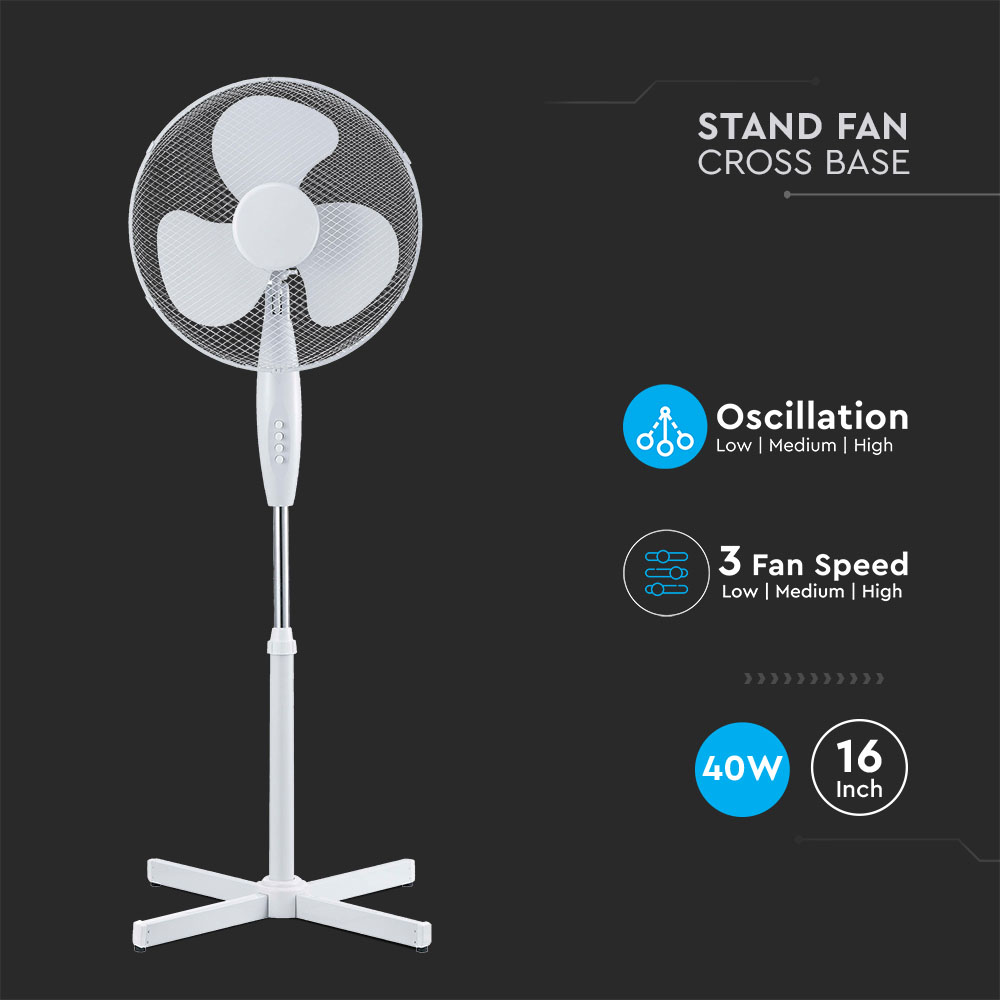 STAND FAN
CROSS BASE

Oscillation
Low | Medium | High

3 Fan Speed
Low | Medium | High

40W

16
Inch