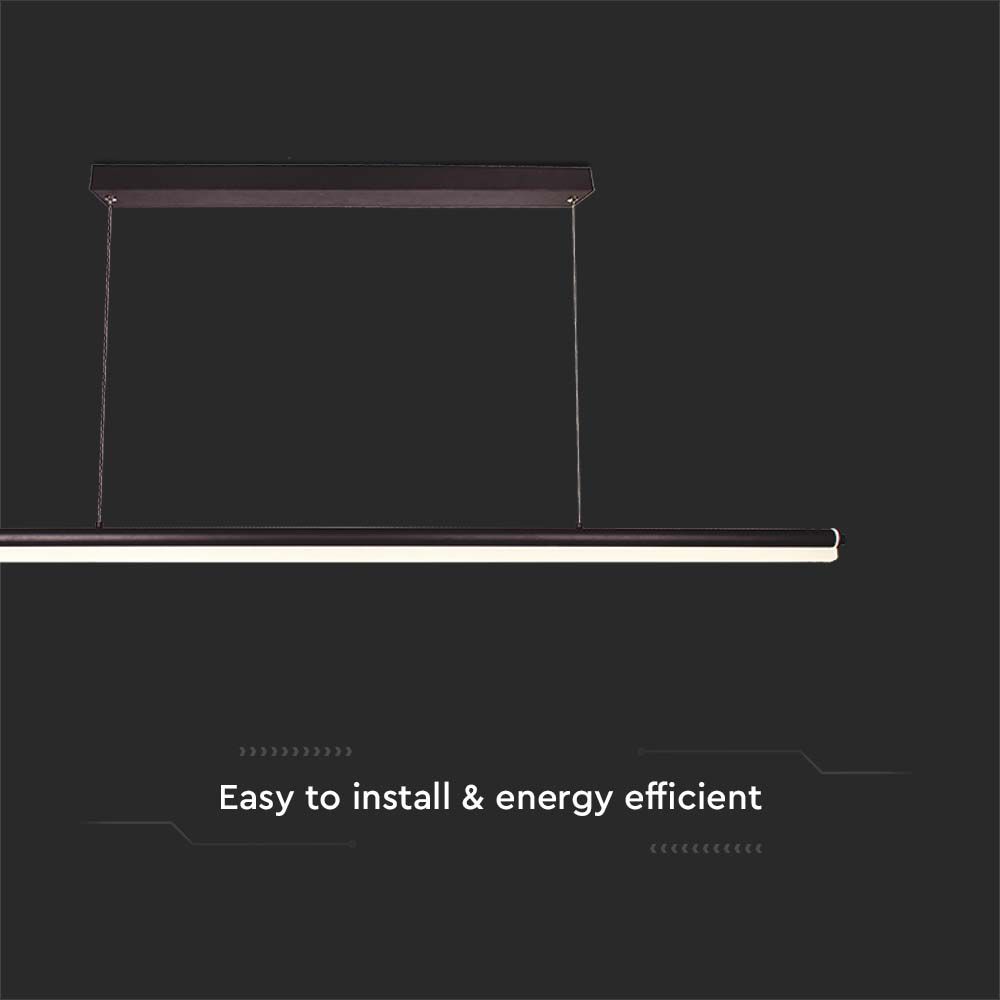 Easy to install & energy efficient