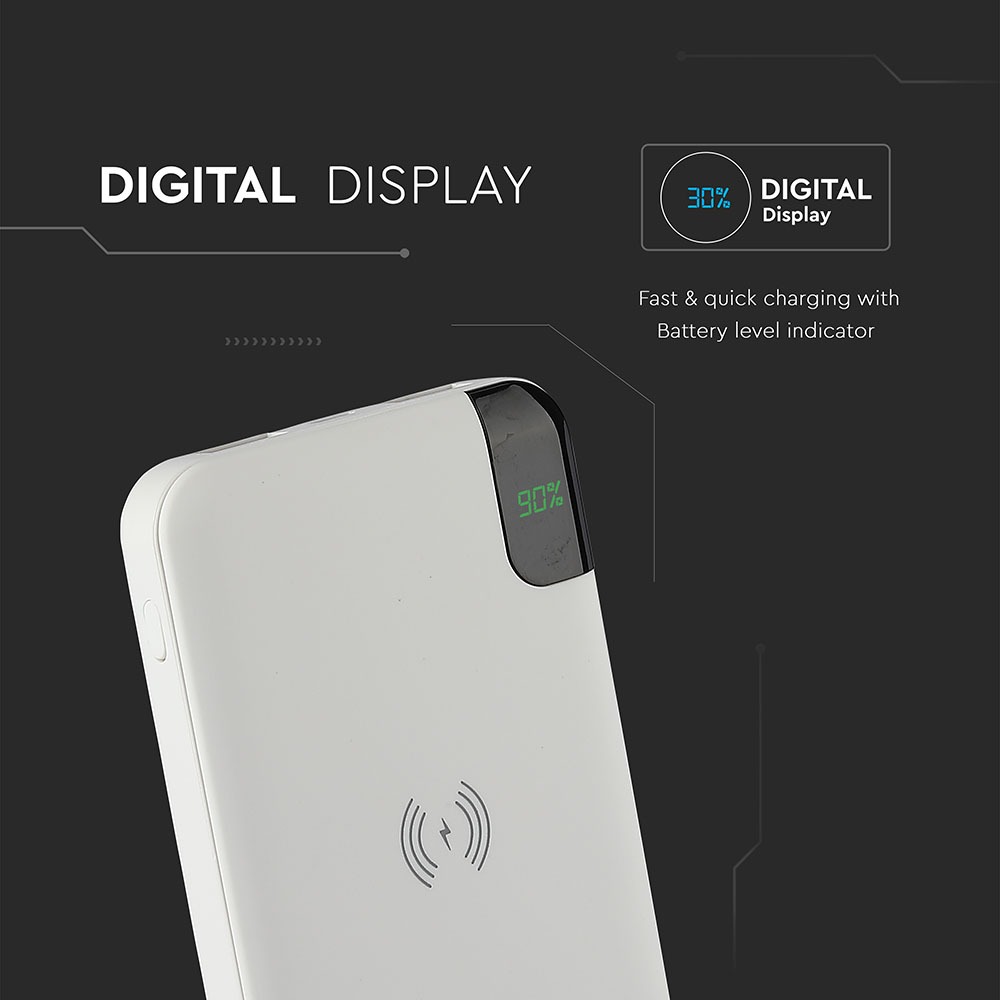 DIGITAL DISPLAY

30% DIGITAL Display

Fast & quick charging with Battery level indicator

90%