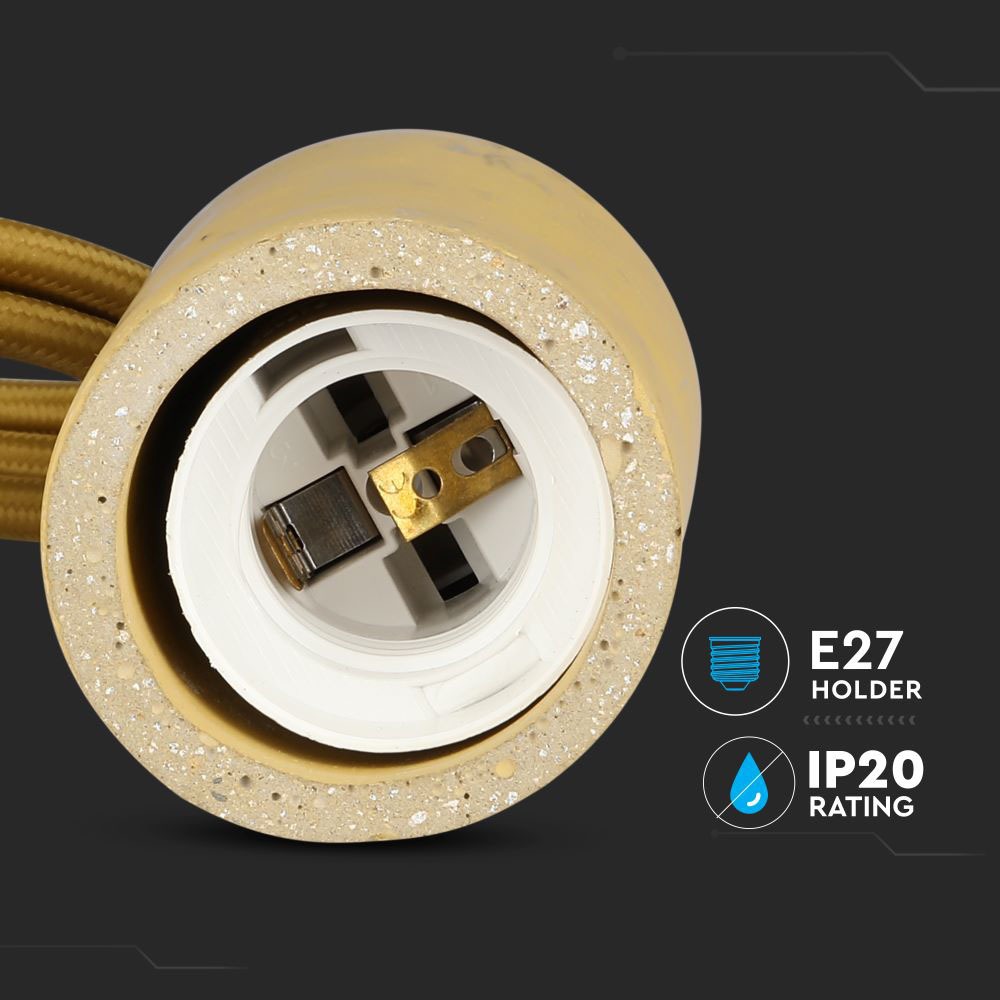 E27
HOLDER

IP20
RATING