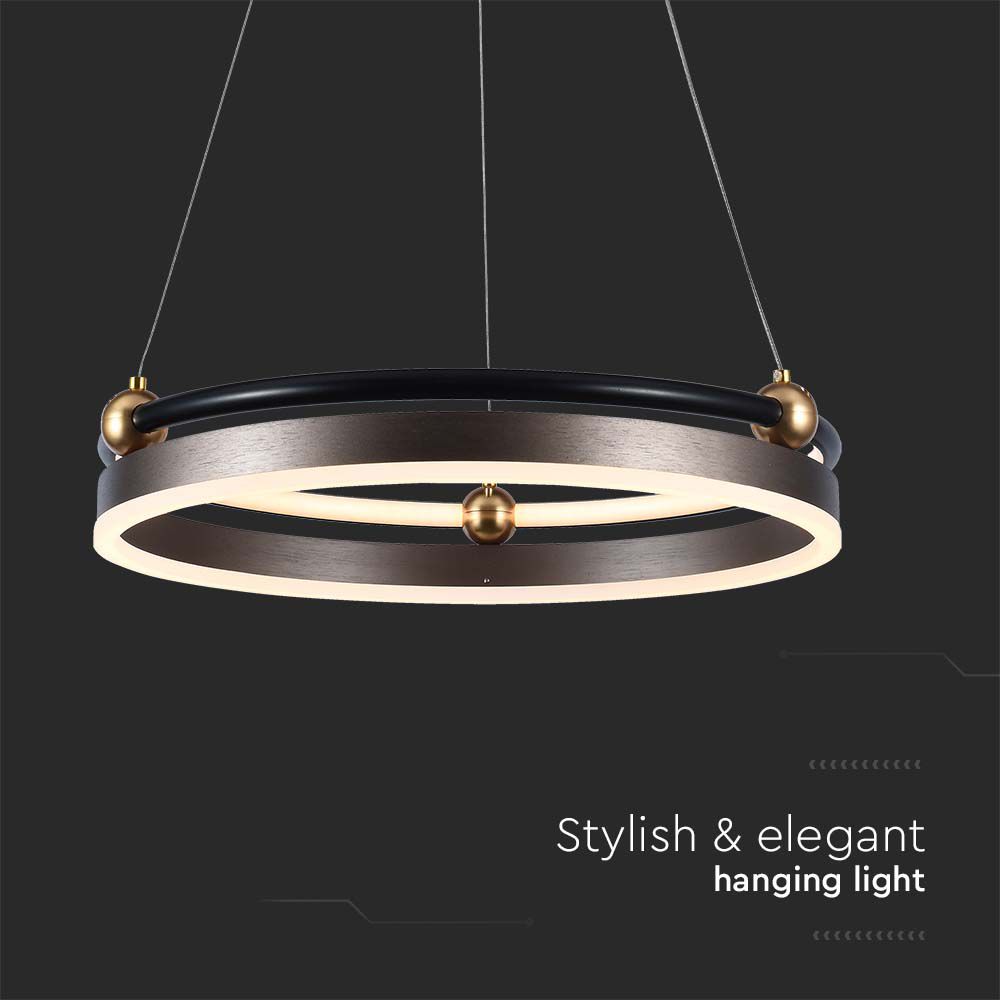 Stylish & elegant
hanging light