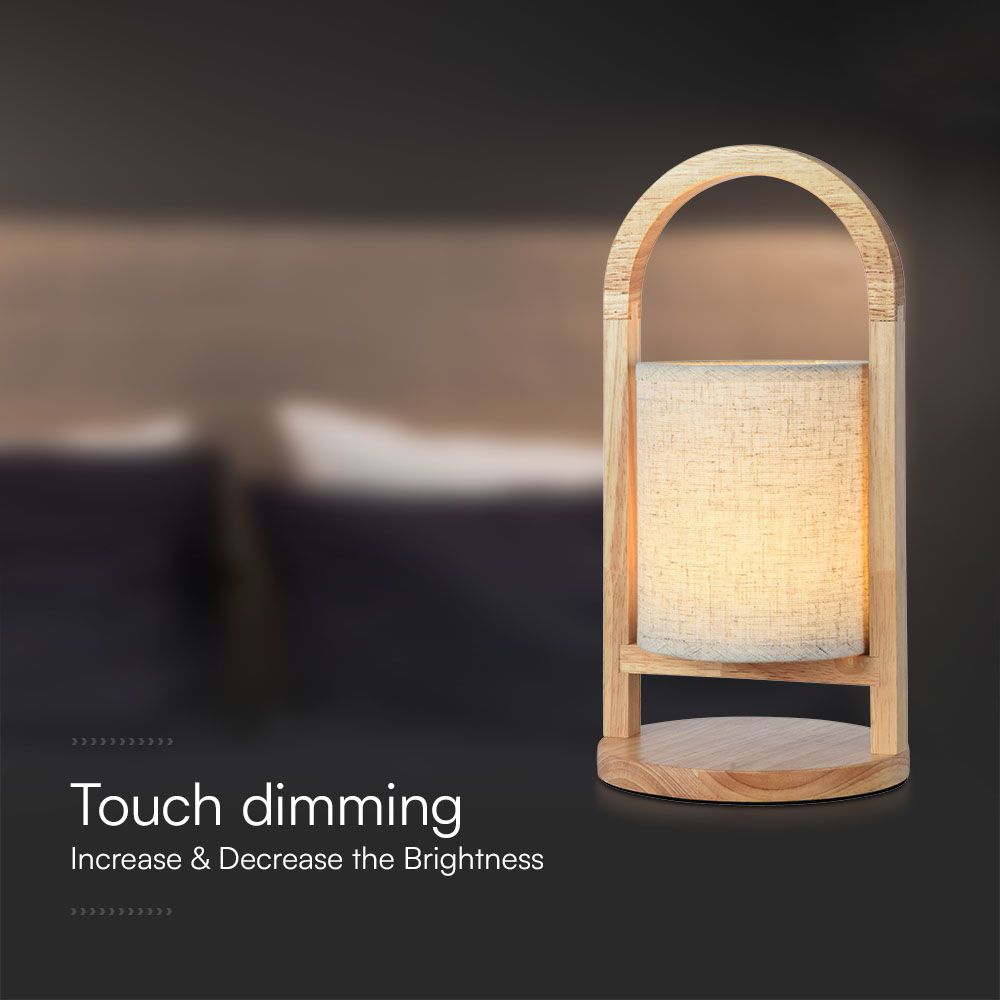 Touch dimming
Increase & Decrease the Brightness