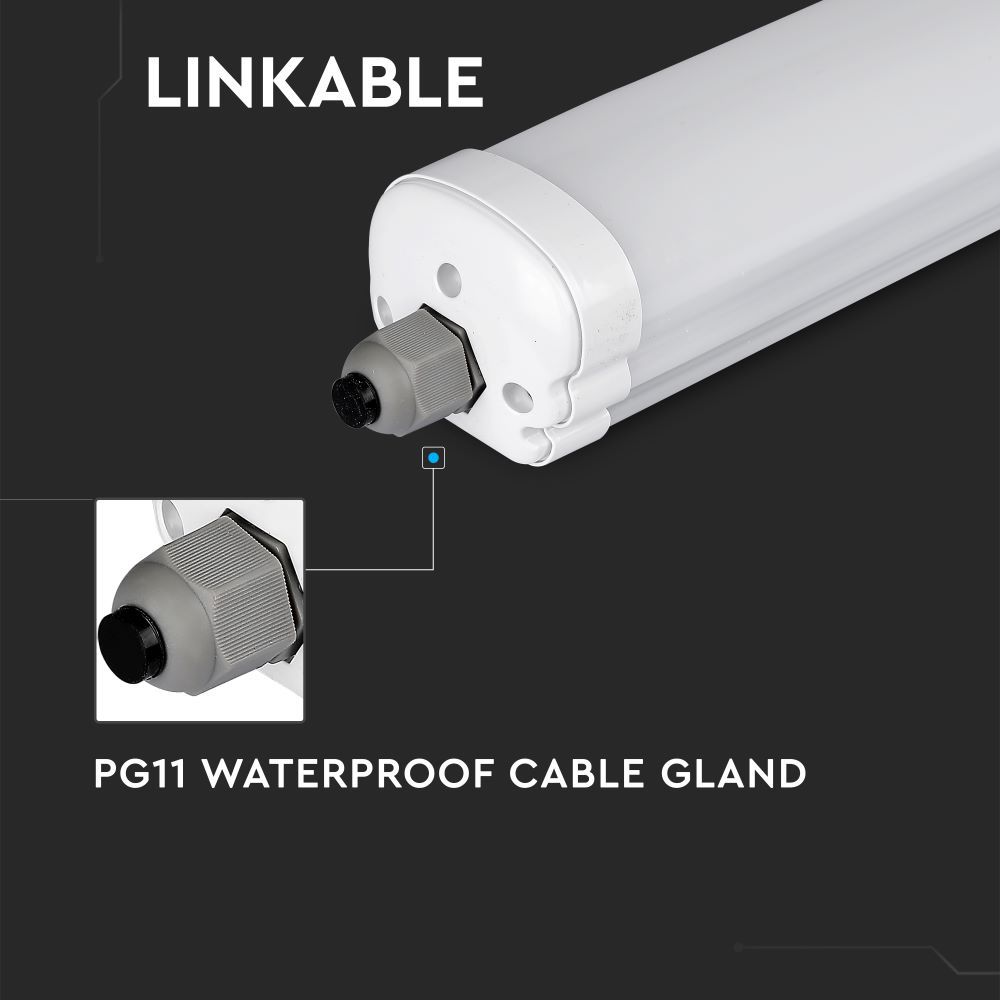 LINKABLE

PG11 WATERPROOF CABLE GLAND