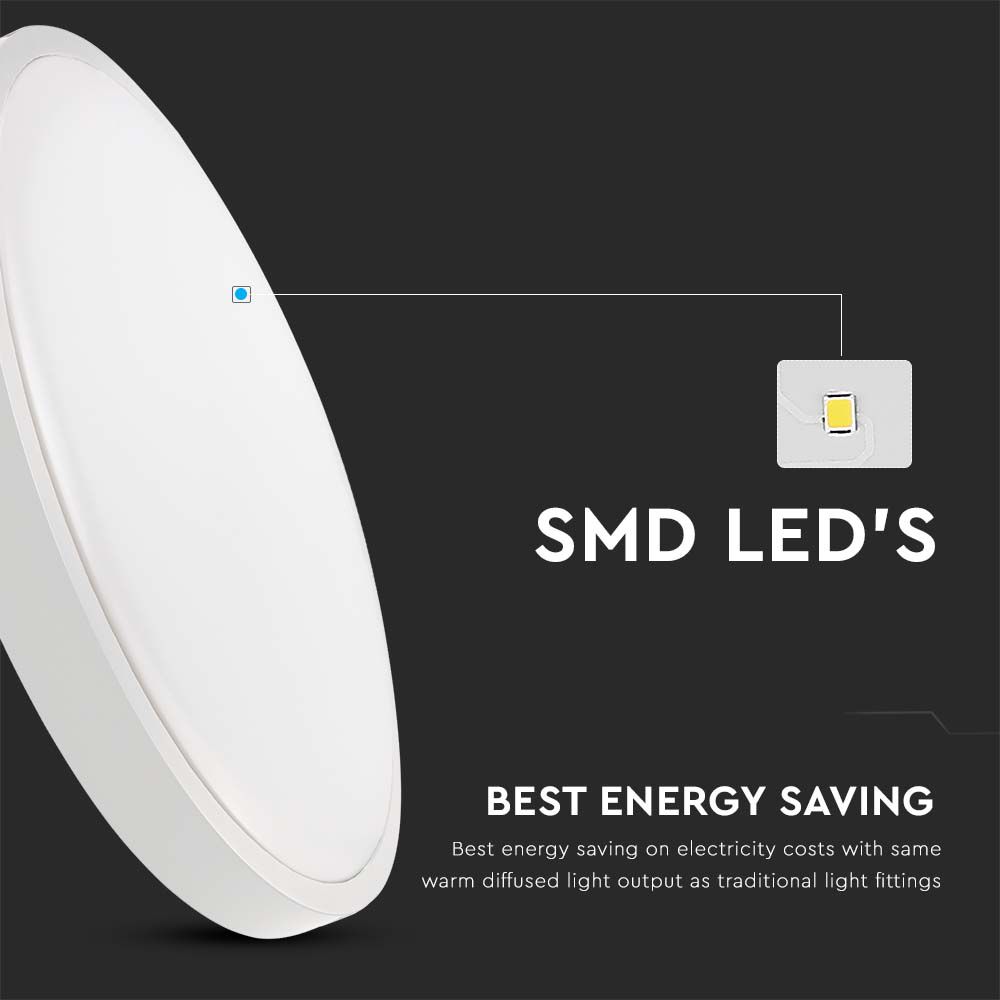 SMD LED'S

BEST ENERGY SAVING

Best energy saving on electricity costs with same warm diffused light output as traditional light fittings