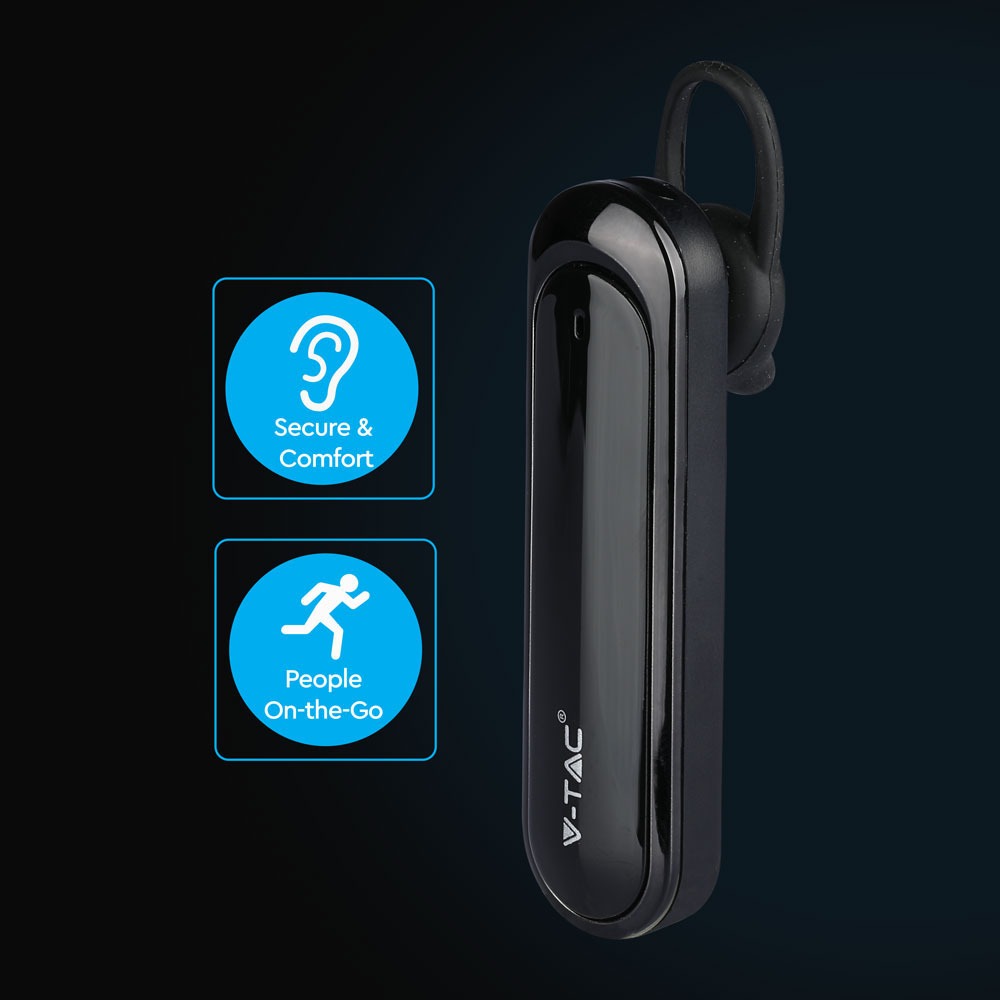 Secure & Comfort

People On-the-Go

V-TAC®