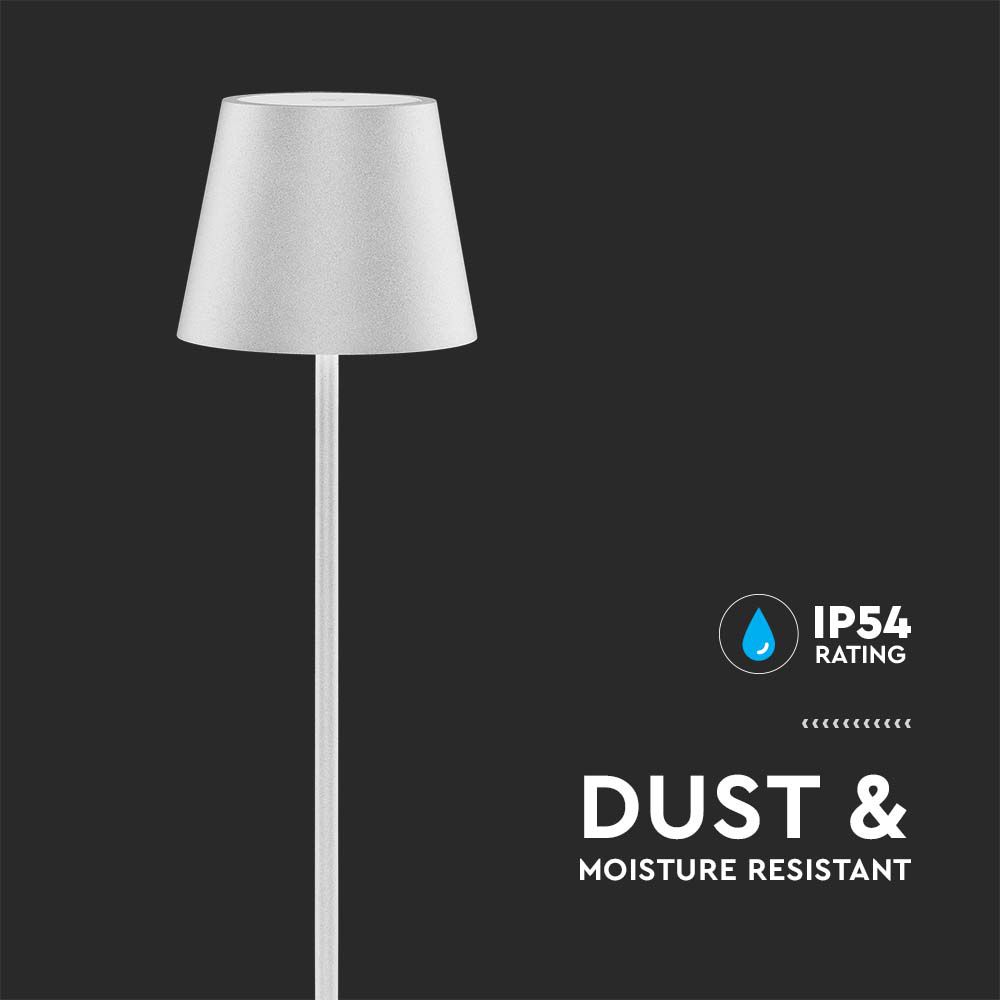 IP54
RATING

DUST &
MOISTURE RESISTANT