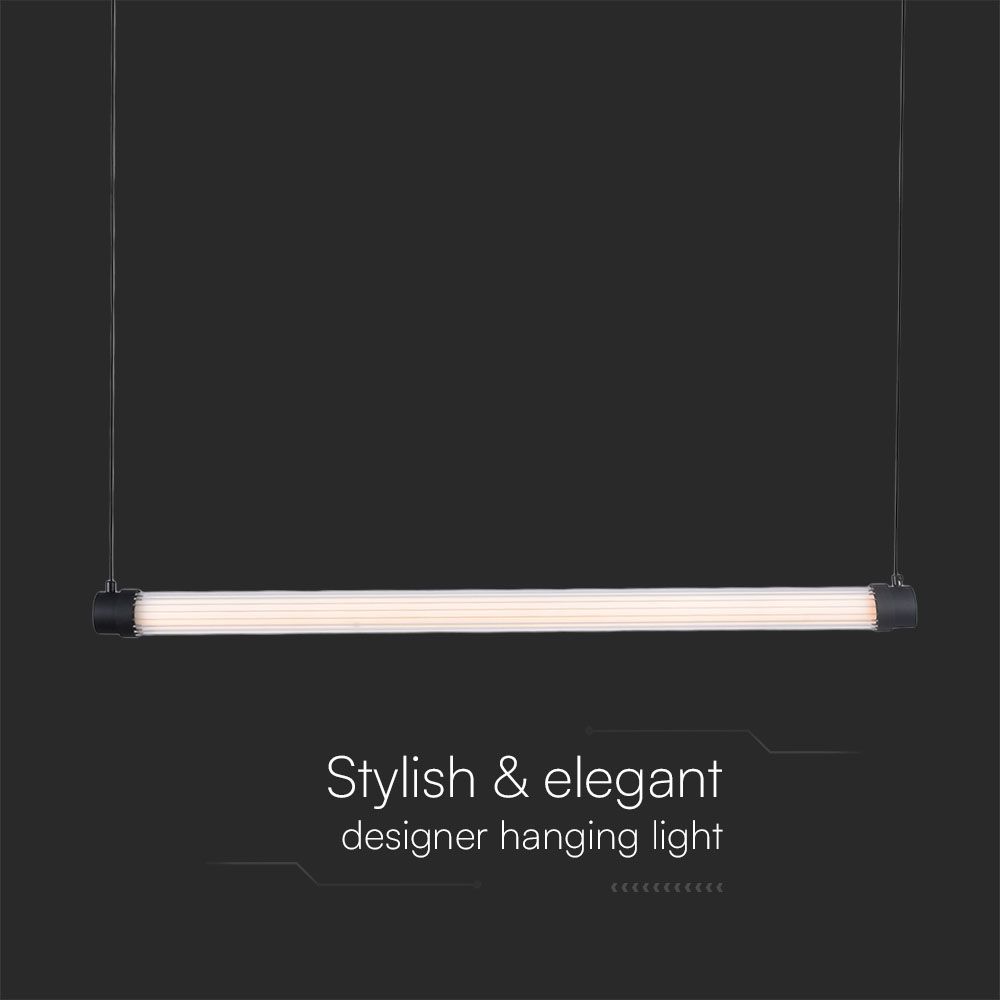 Stylish & elegant
designer hanging light