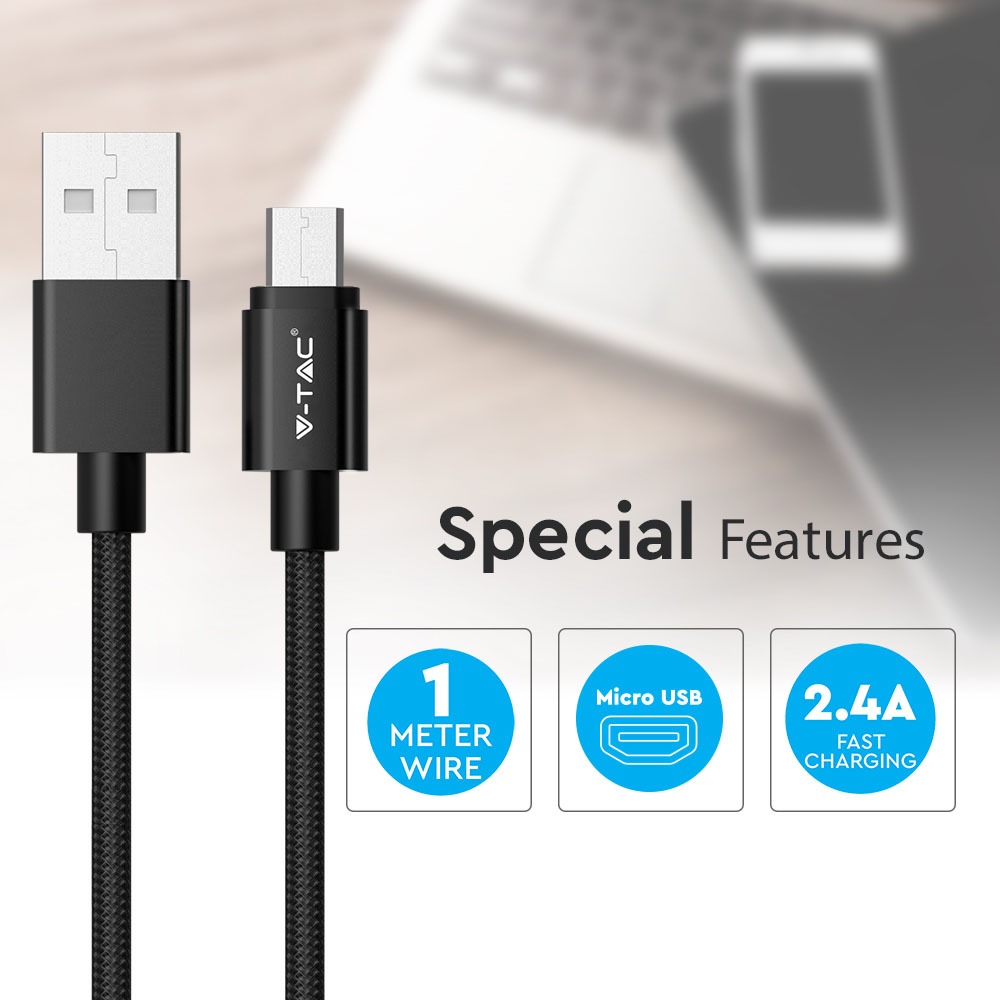 V-TAC

Special Features

1 METER WIRE

Micro USB

2.4A FAST CHARGING