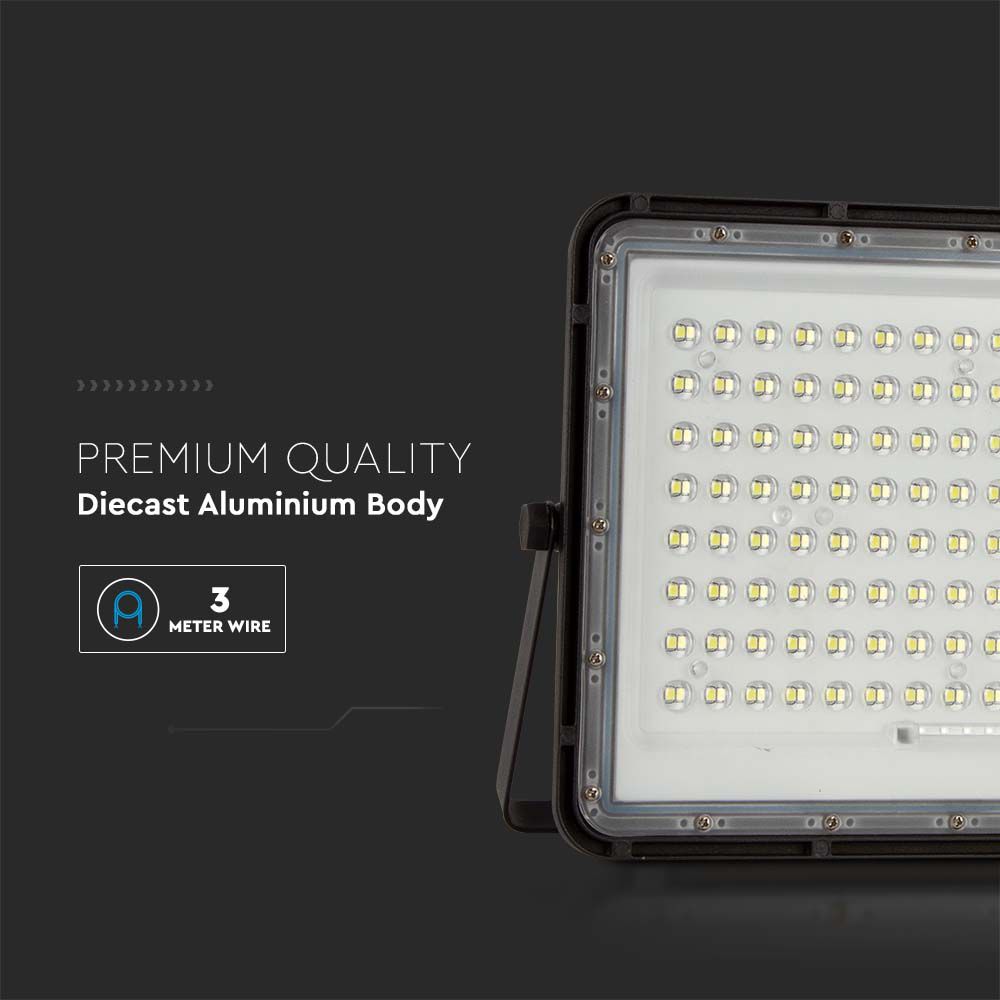 PREMIUM QUALITY
Diecast Aluminium Body

3
METER WIRE