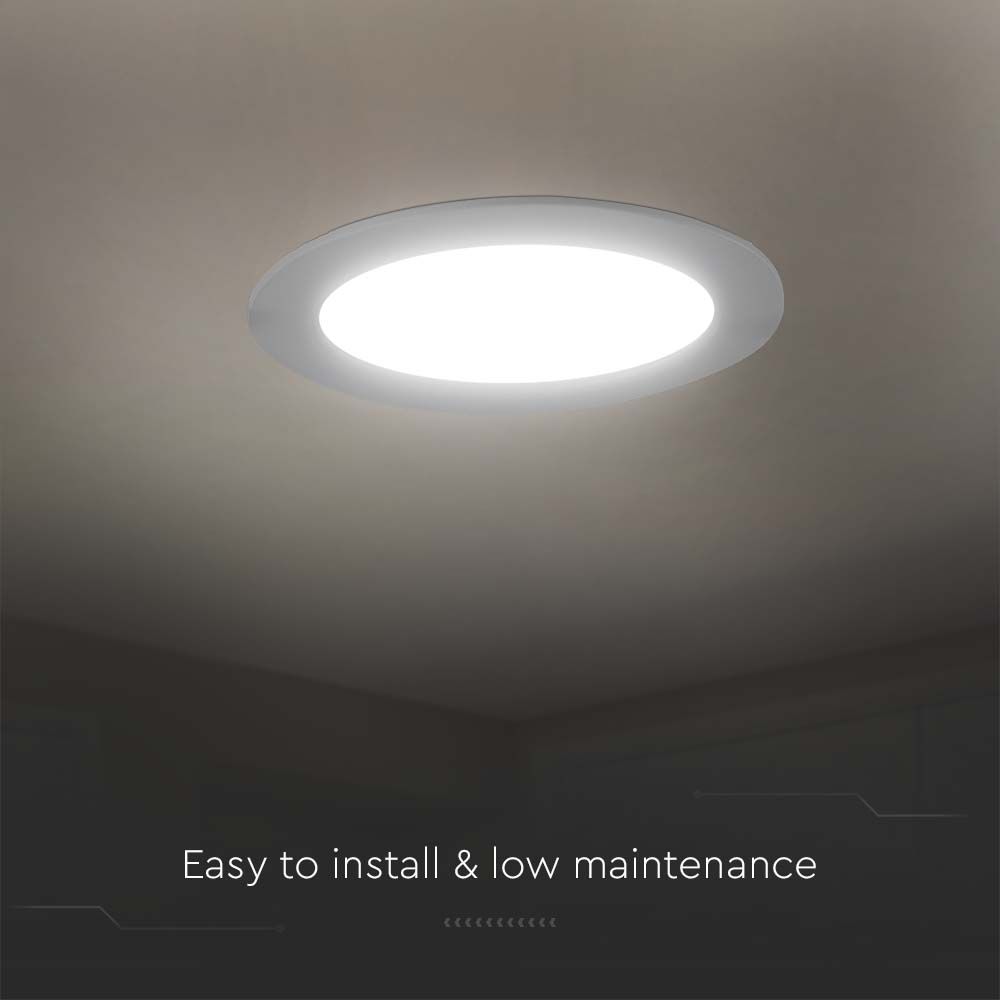 Easy to install & low maintenance