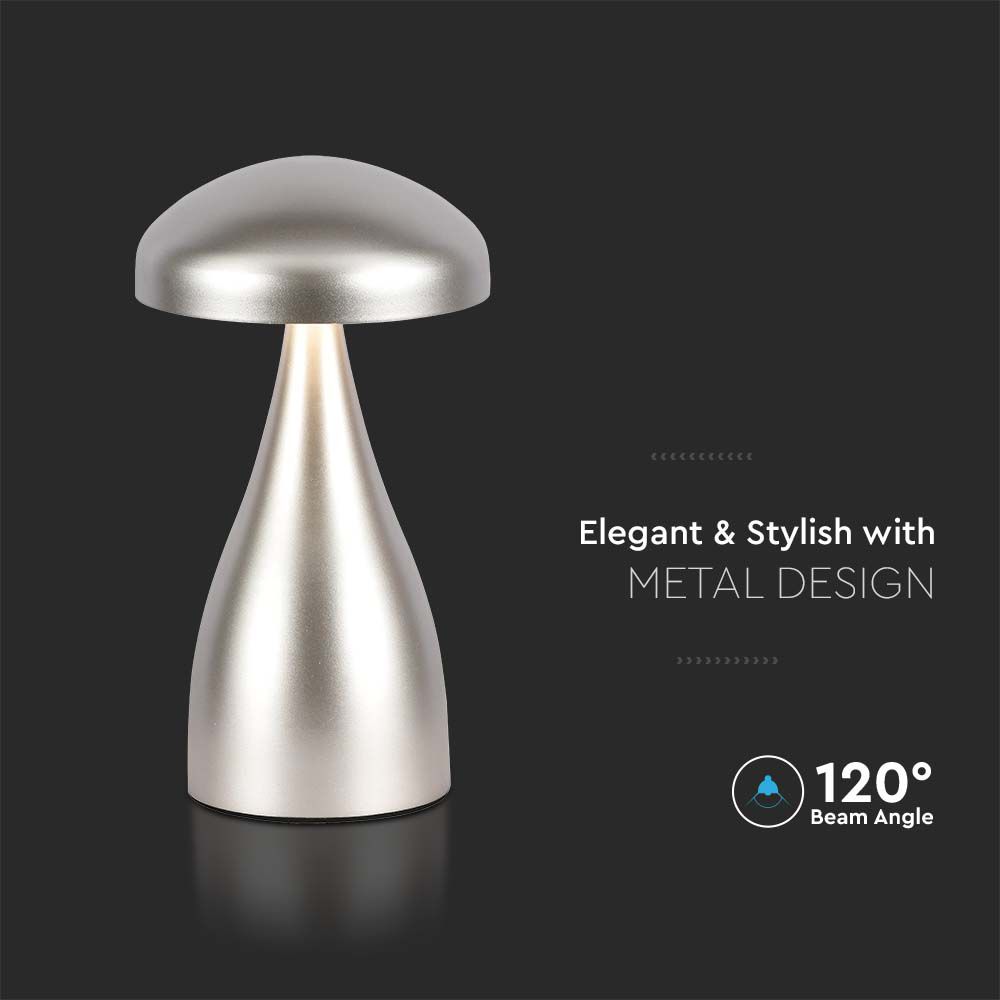 Elegant & Stylish with
METAL DESIGN

120°
Beam Angle