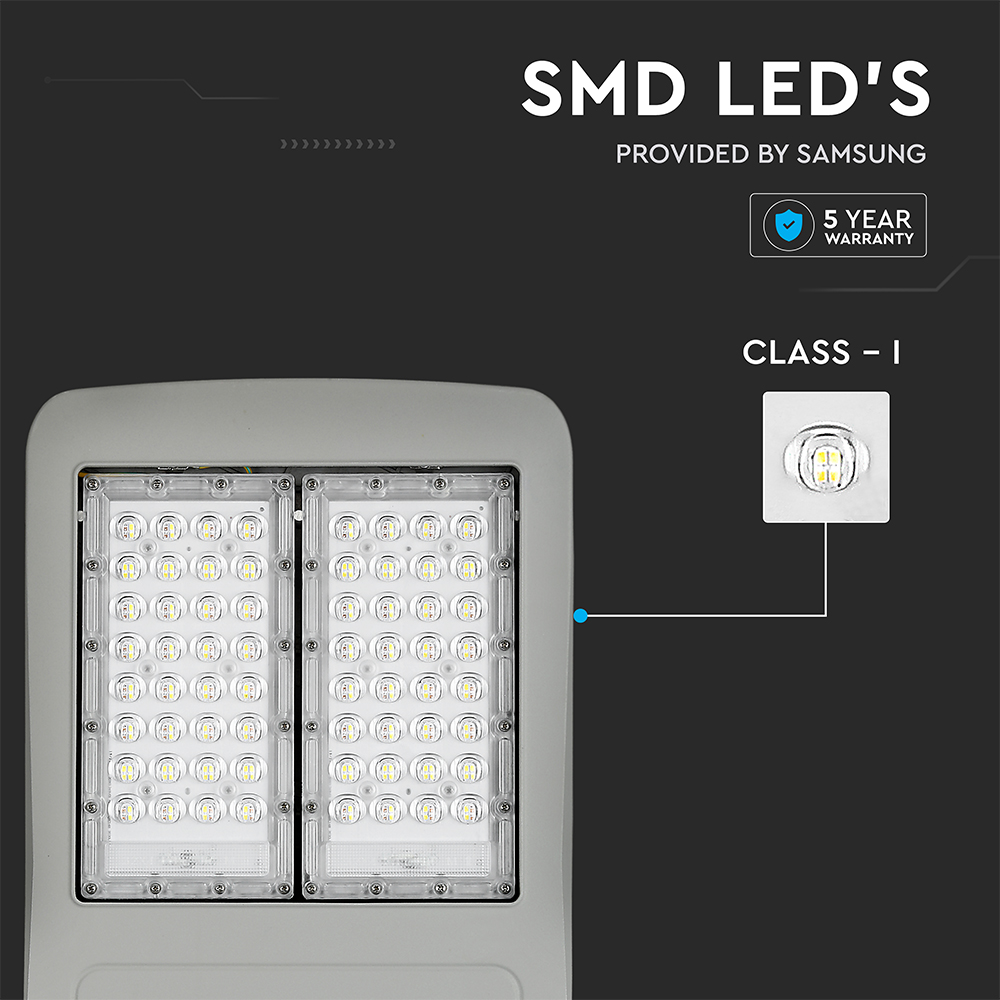 SMD LED'S
PROVIDED BY SAMSUNG

5 YEAR
WARRANTY

CLASS – I