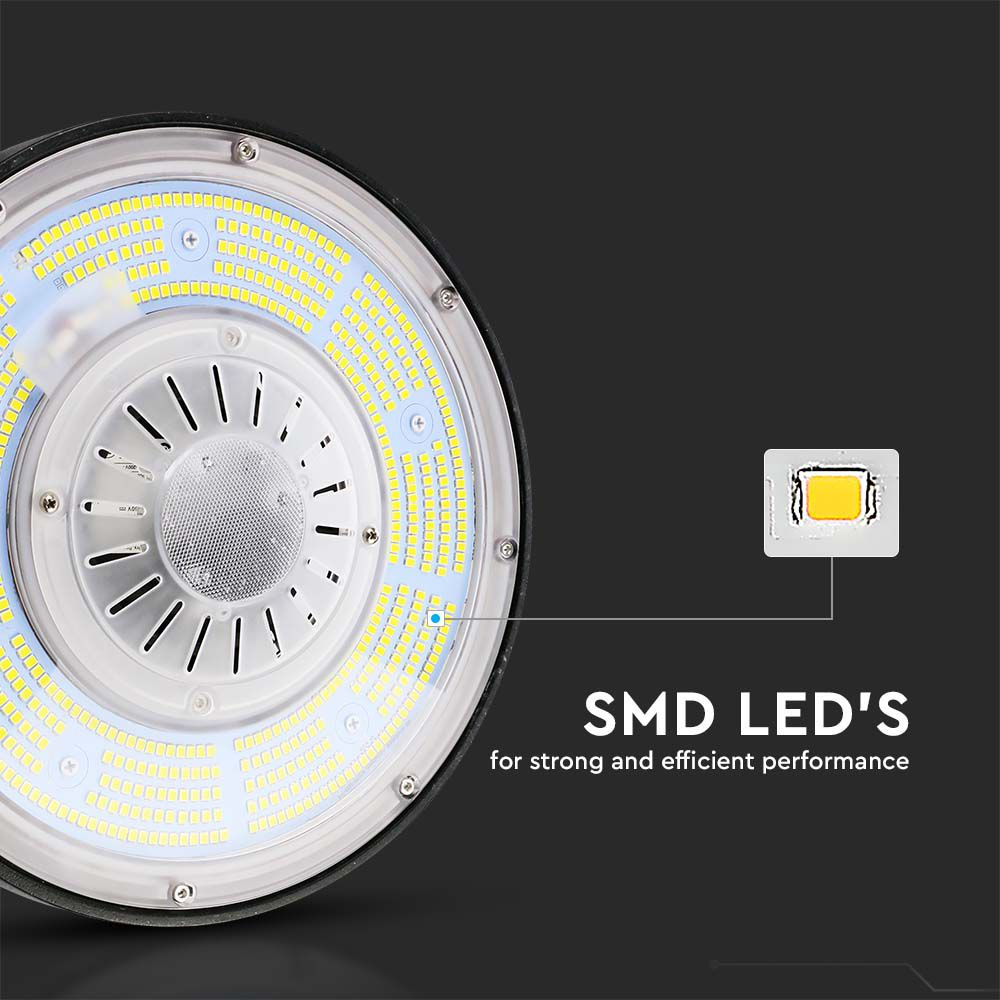 SMD LED'S
for strong and efficient performance