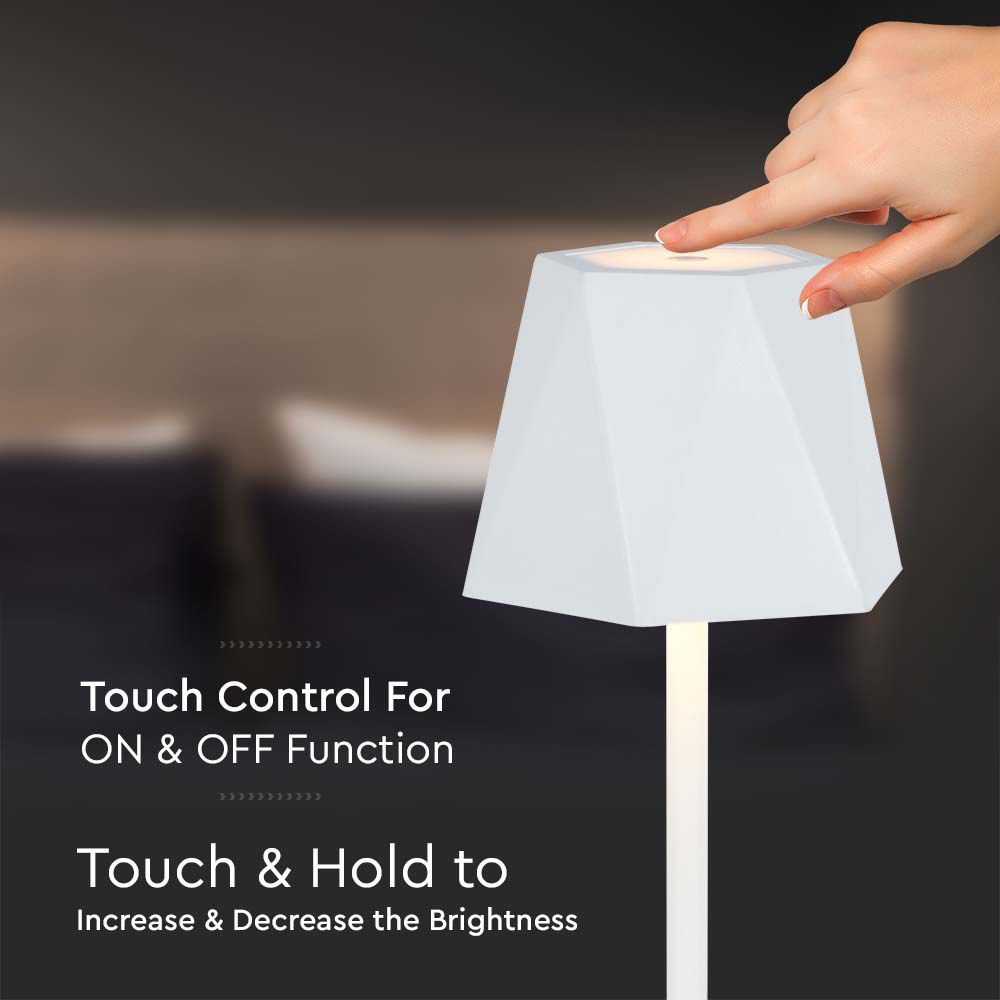 Touch Control For
ON & OFF Function

Touch & Hold to
Increase & Decrease the Brightness