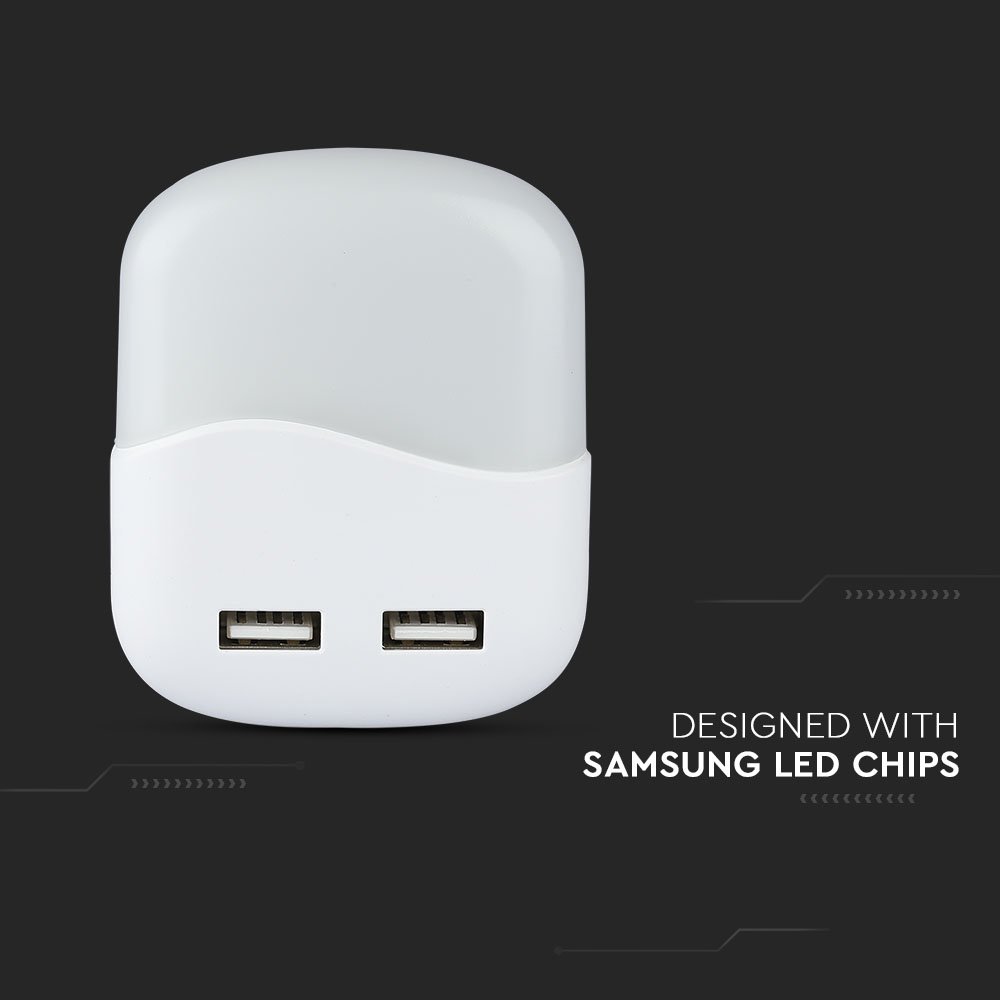 DESIGNED WITH
SAMSUNG LED CHIPS