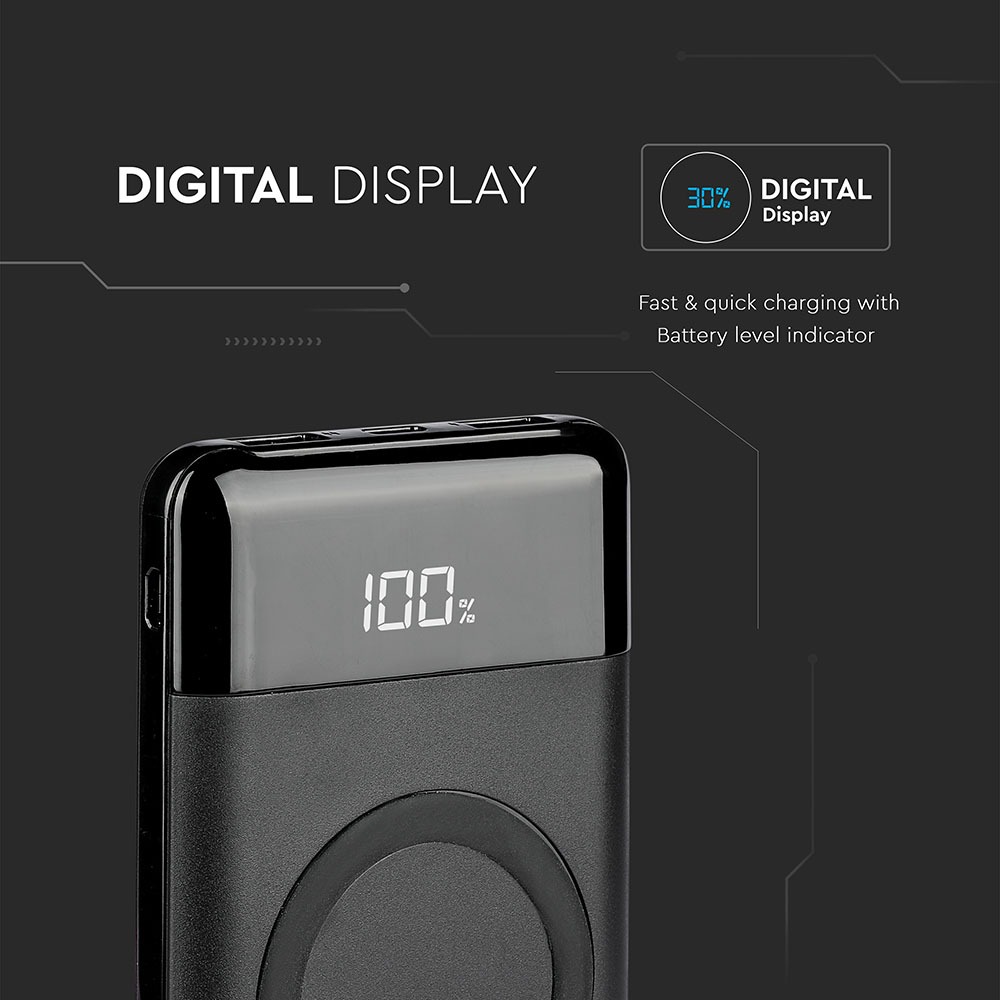 DIGITAL DISPLAY

30% DIGITAL Display

Fast & quick charging with Battery level indicator

100%